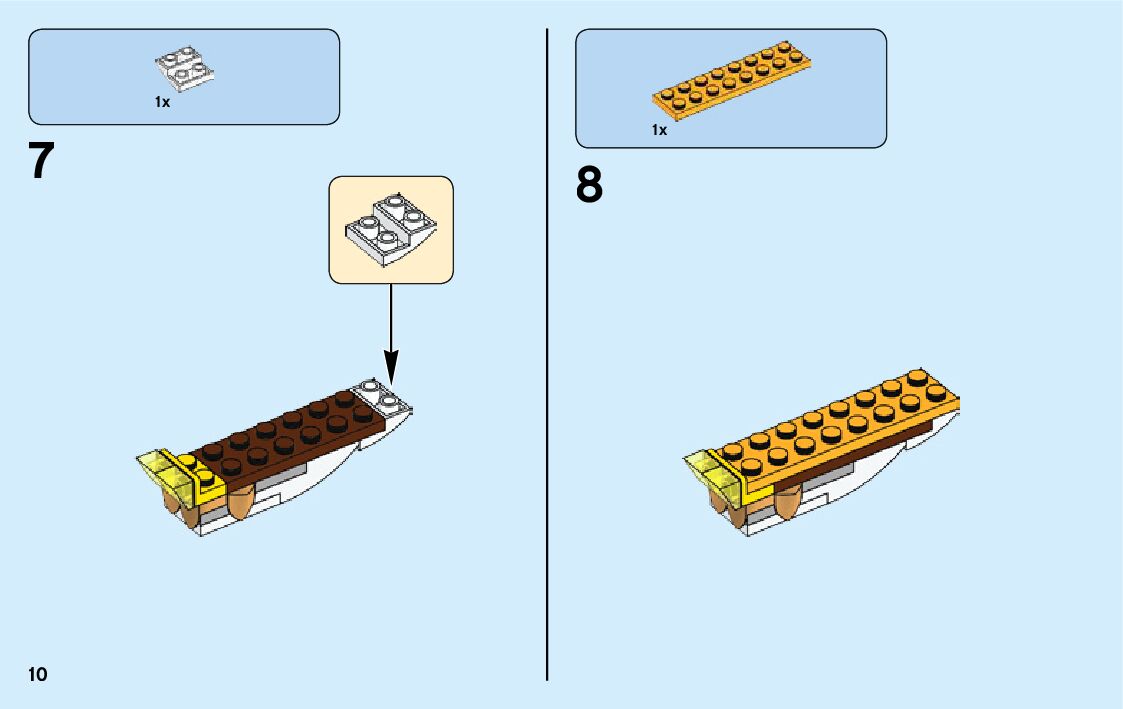 1x

7

1x

8

10