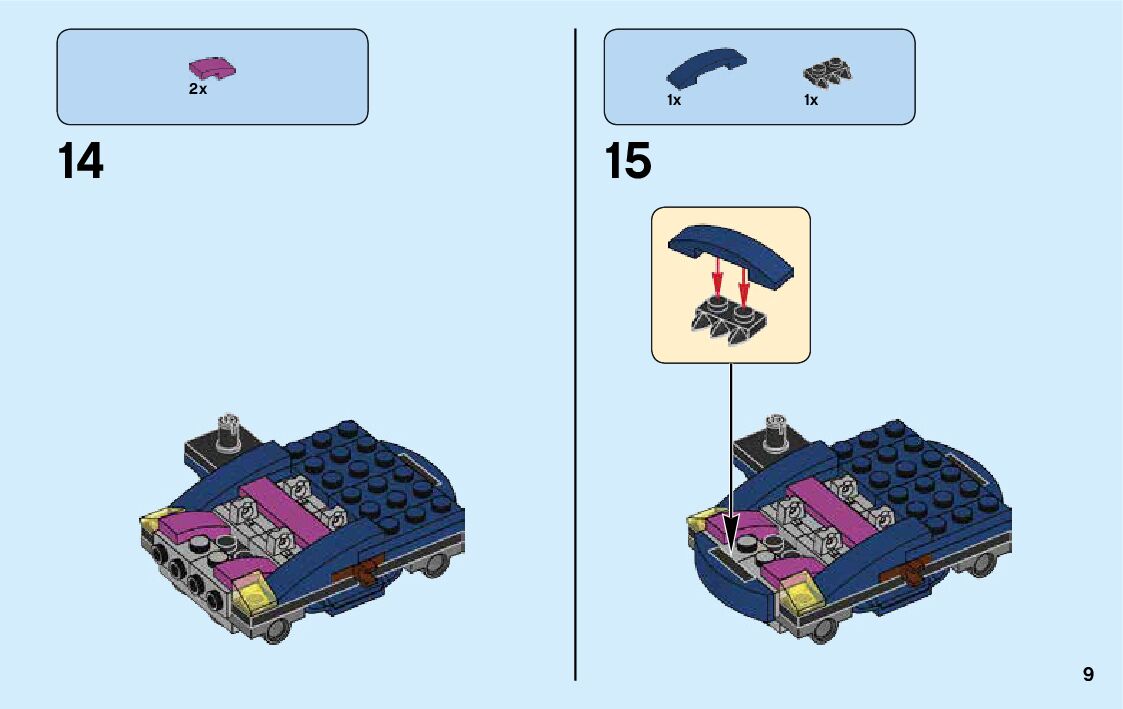 2x

14

1x 1x

15

9