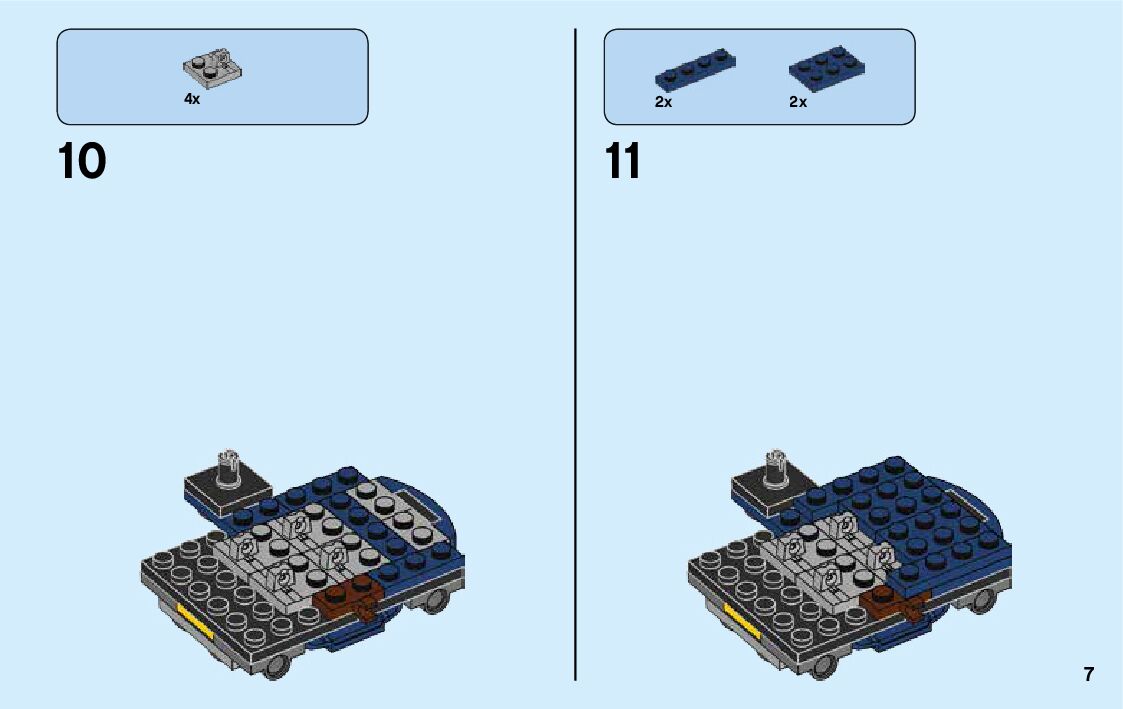 4x

10

2x

2x

11

7