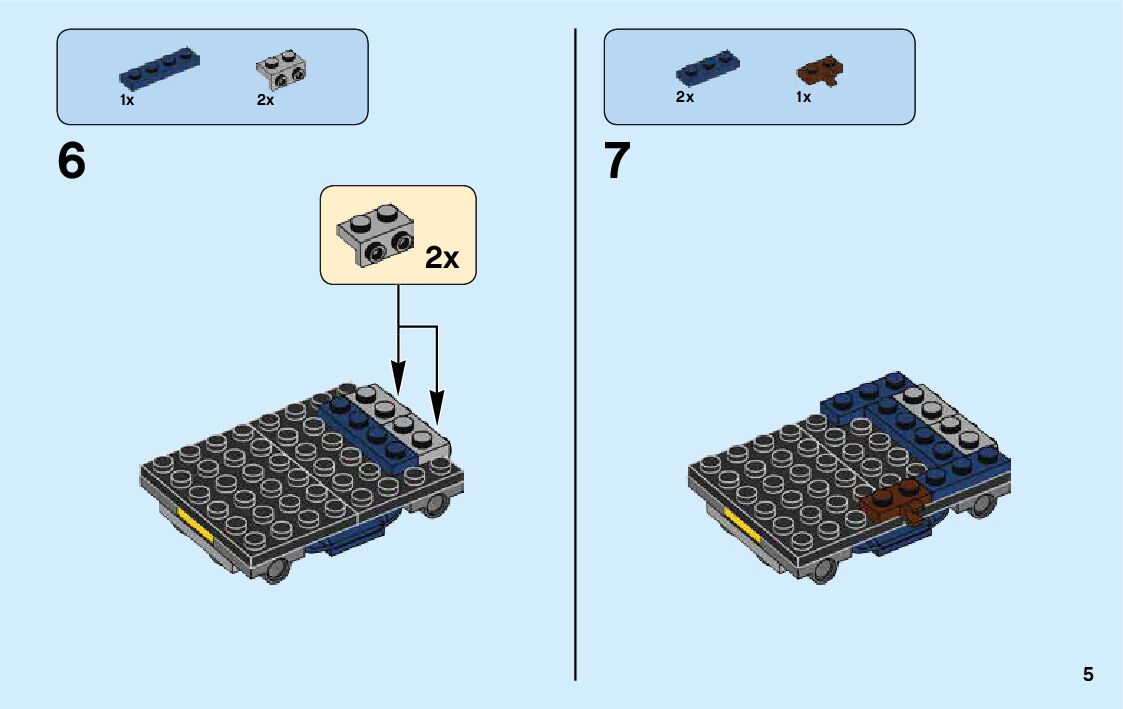 1x

2x

6

2x

2x

1x

7

5