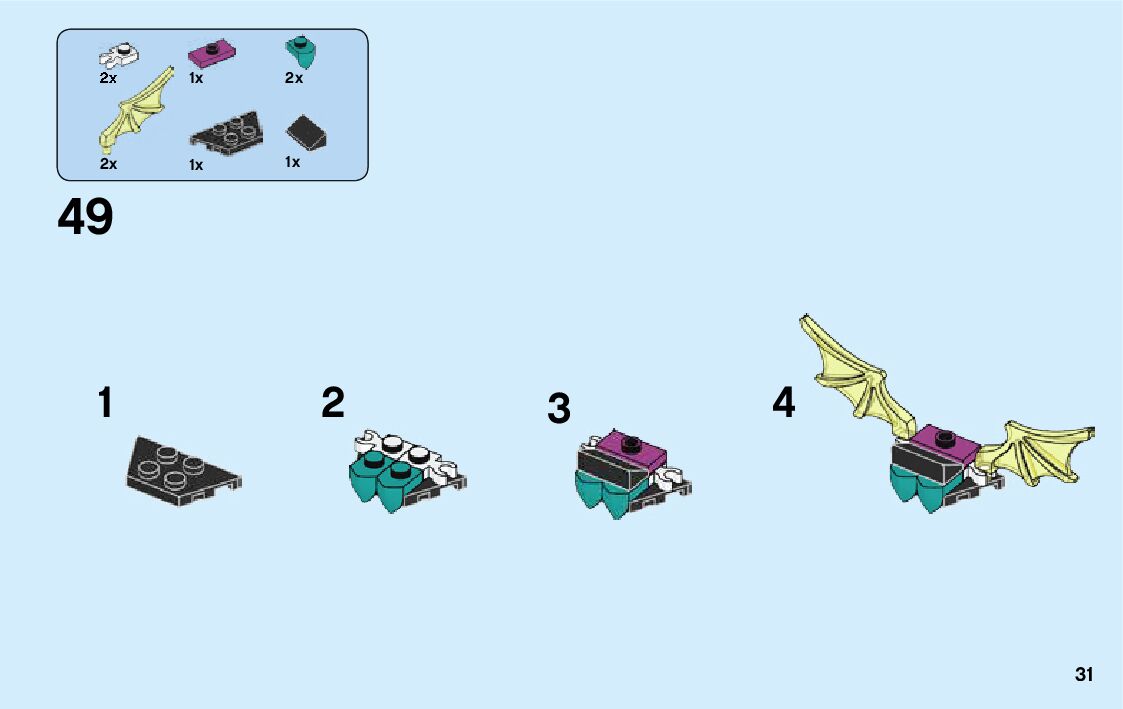 2x
1x
2x
2x
1x
1x

49

1

2

3

4

31