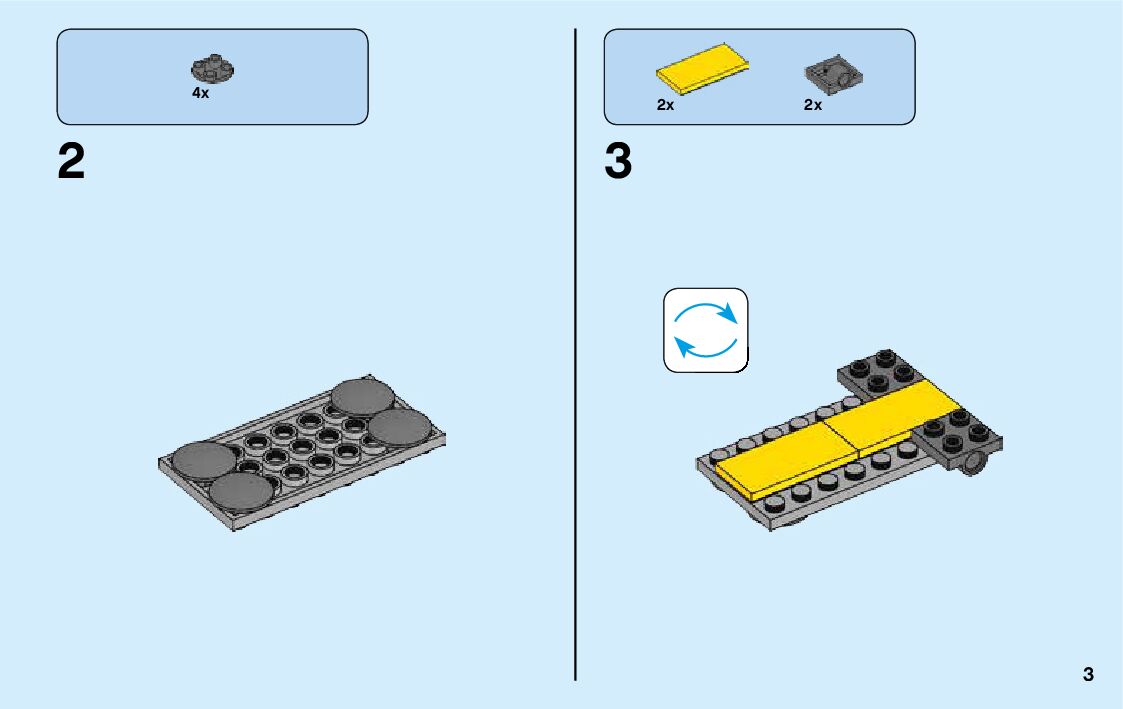 4x

2

2x

2x

3

3