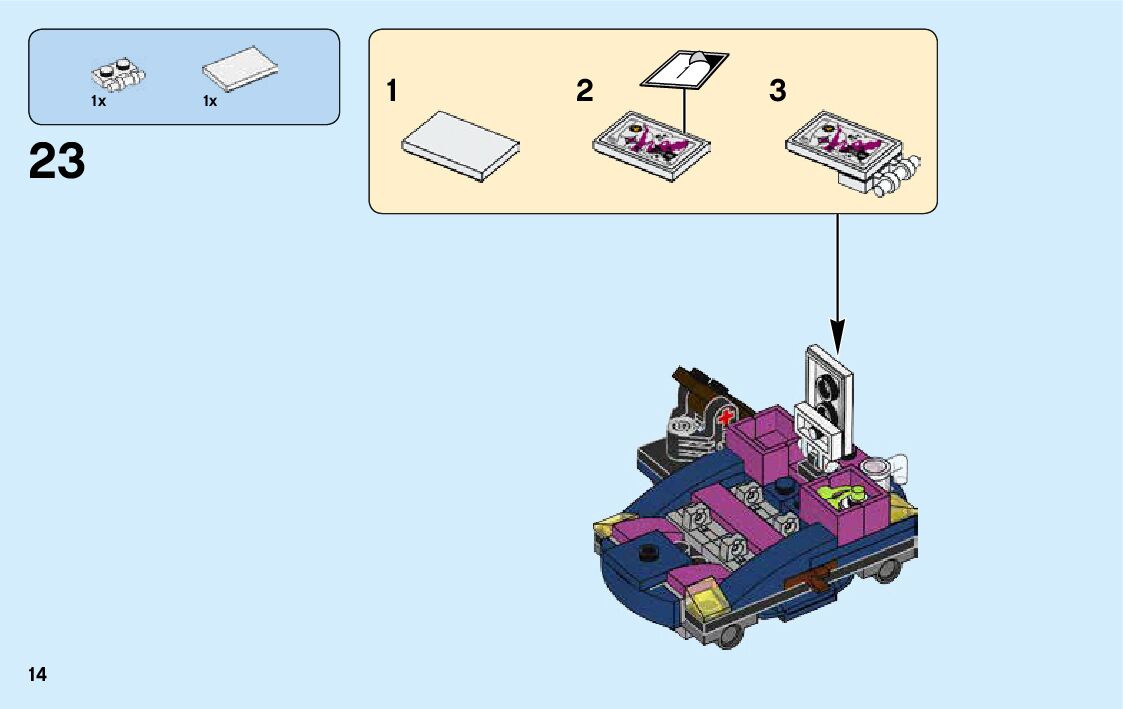 1x 1x

23

1

2

3

14