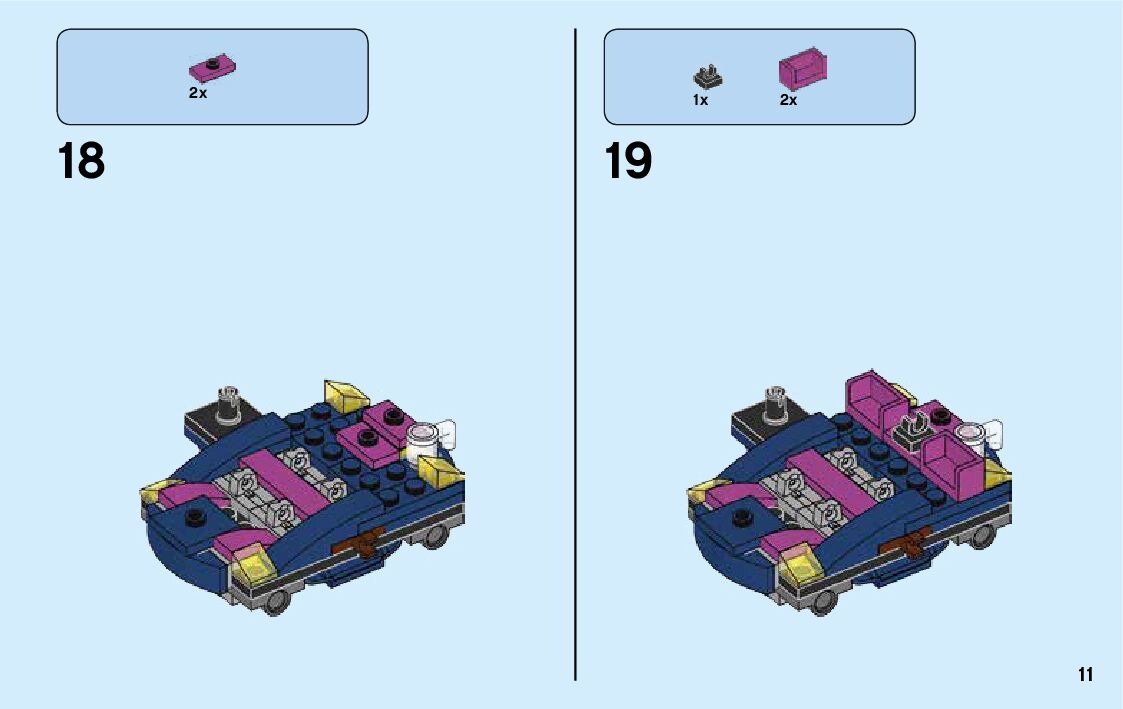 2x

18

1x 2x

19

11