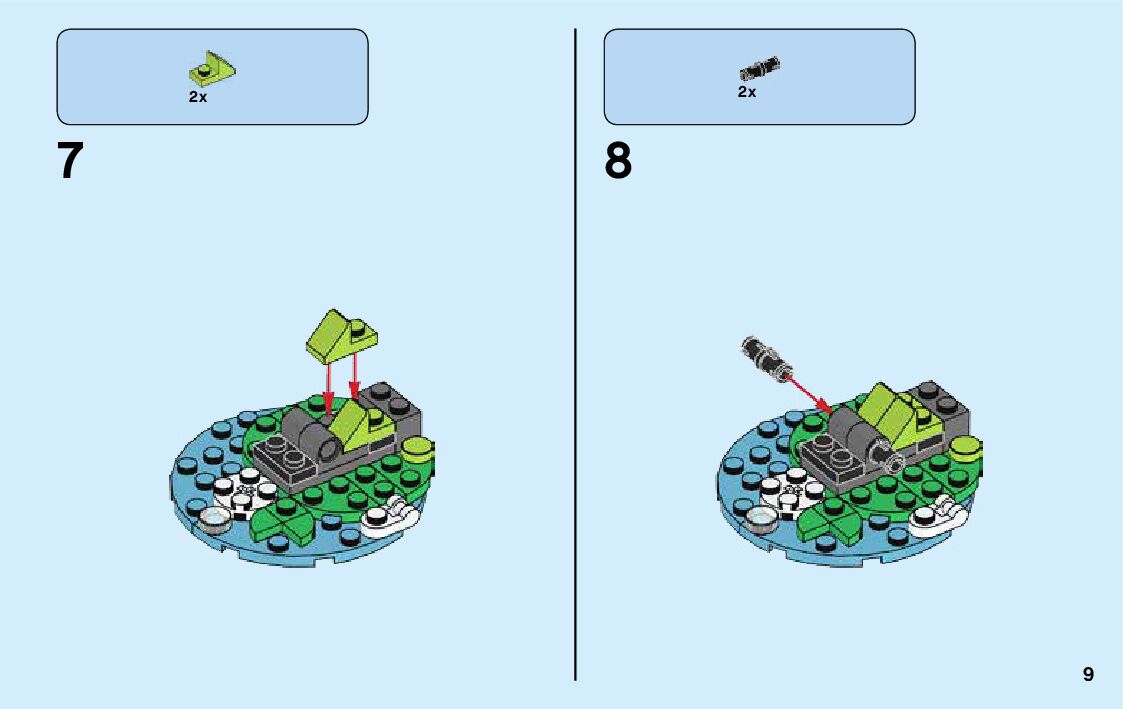 2x

7

2x

8

9