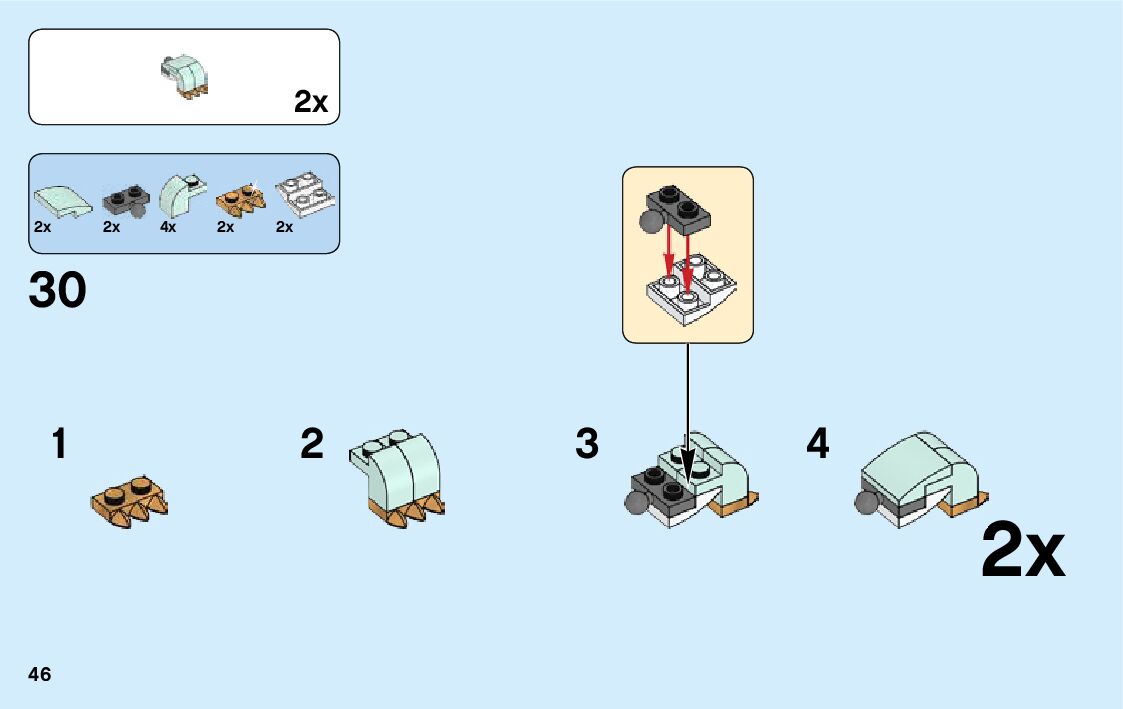 2x

2x 2x 4x 2x 2x

30

1

2

3

4

2x

46