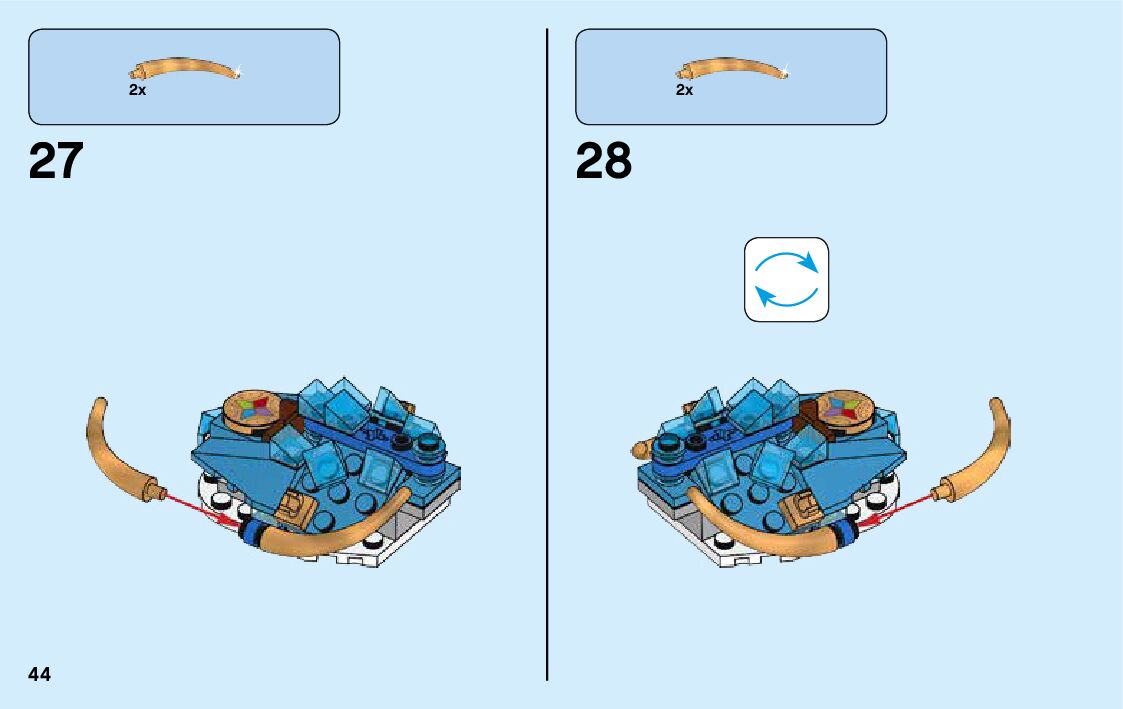 2x

27

2x

28

44