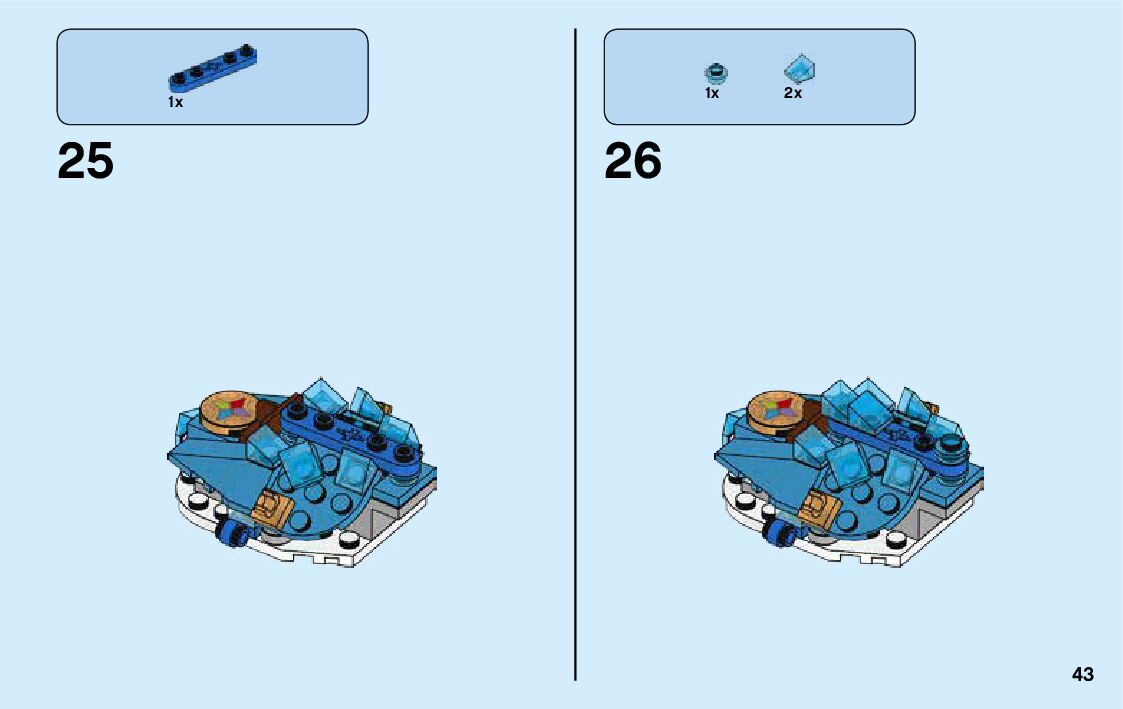 1x

25

1x
2x

26

43