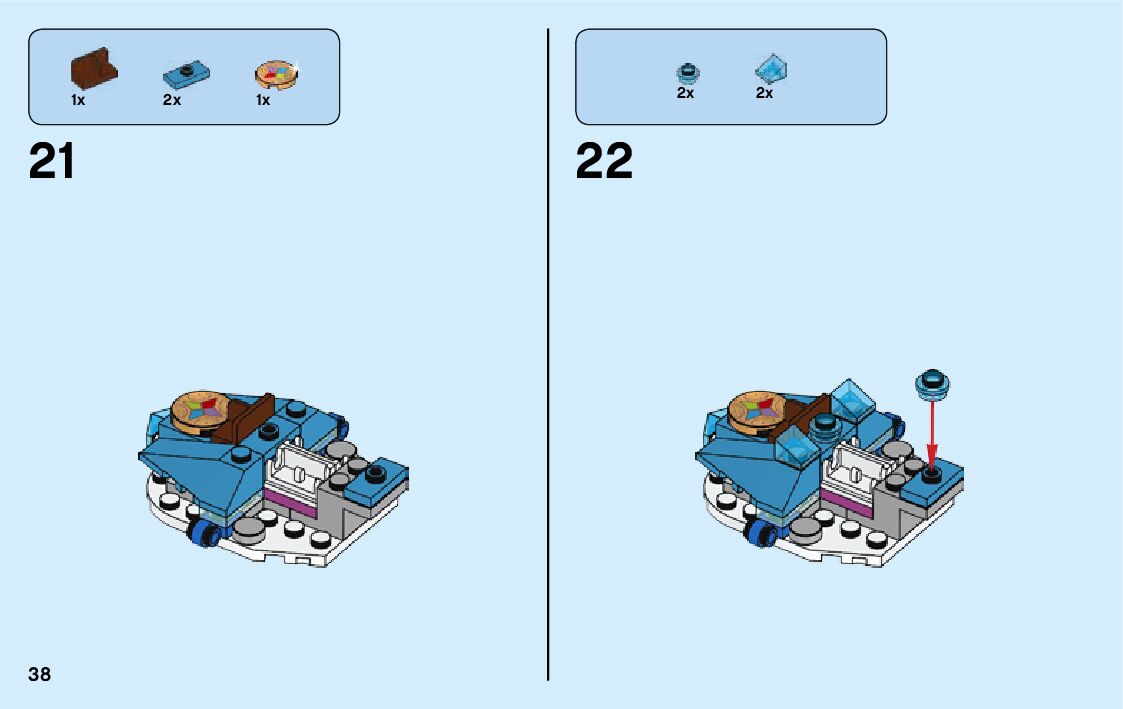 1x 2x 1x

21

38

2x 2x

22