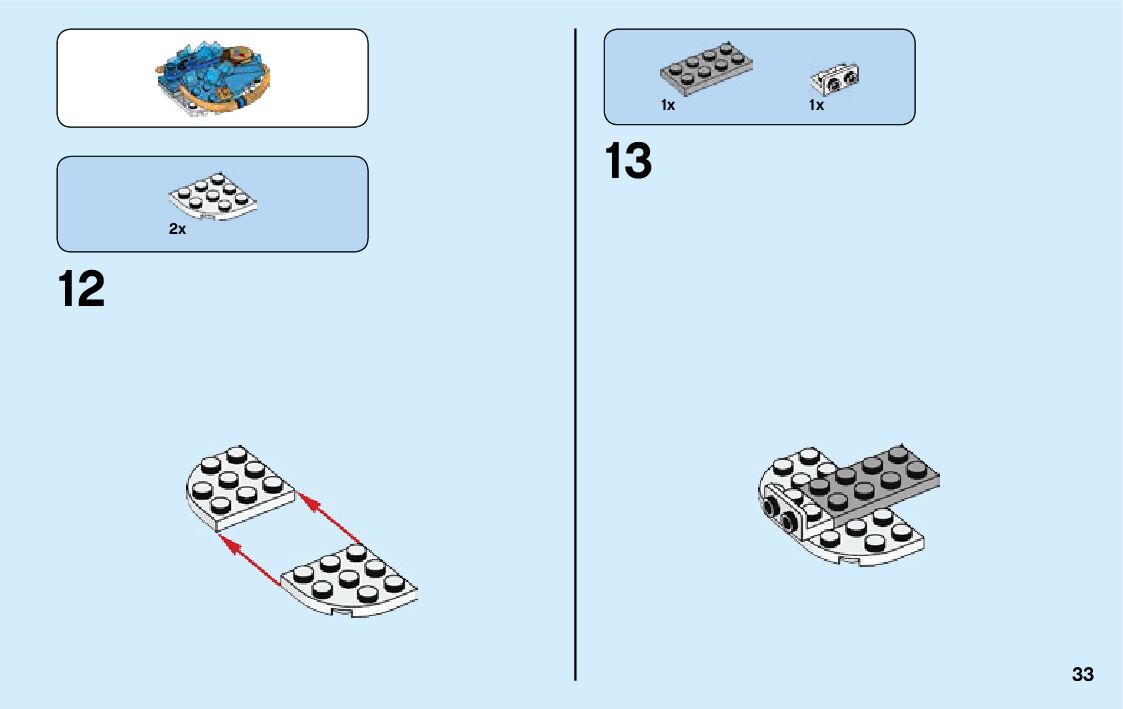 2x

12

1x

1x

13

33