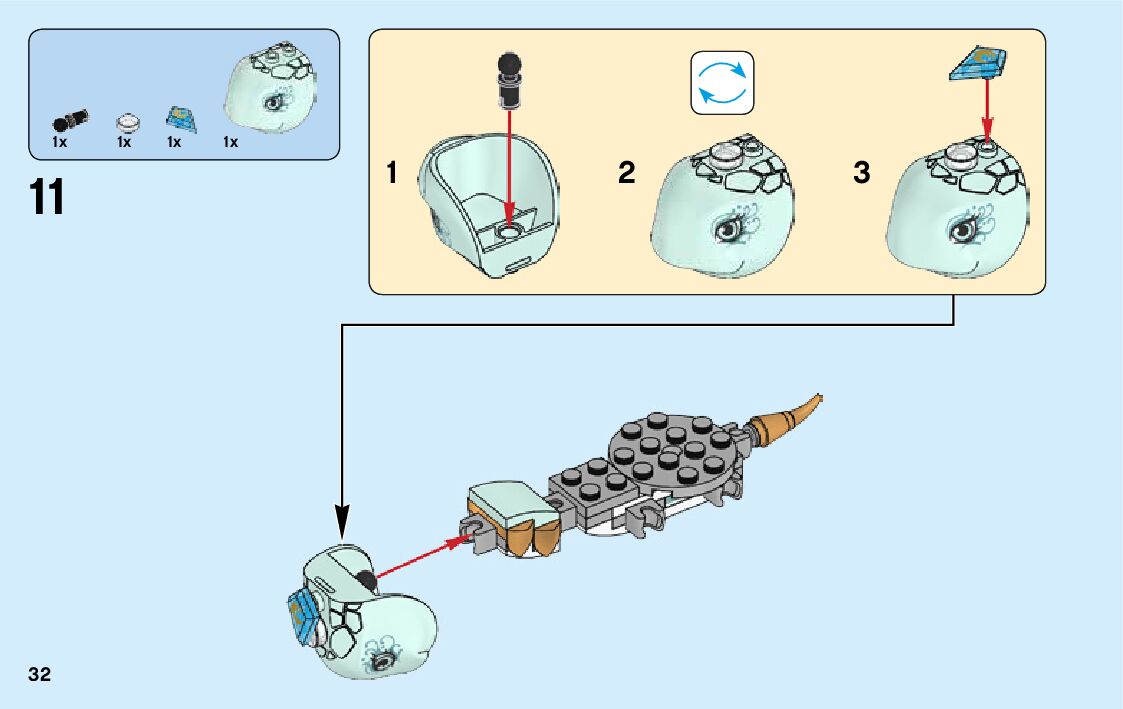 1x 1x 1x 1x

11

1

2

3

32