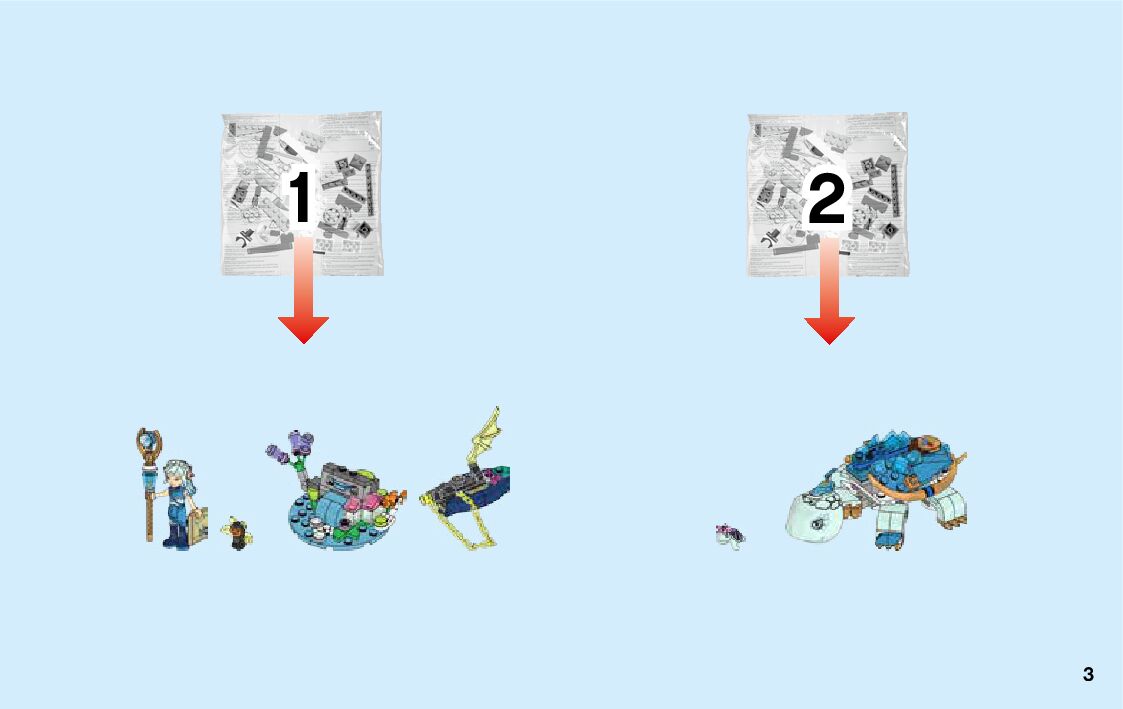 1

2

3