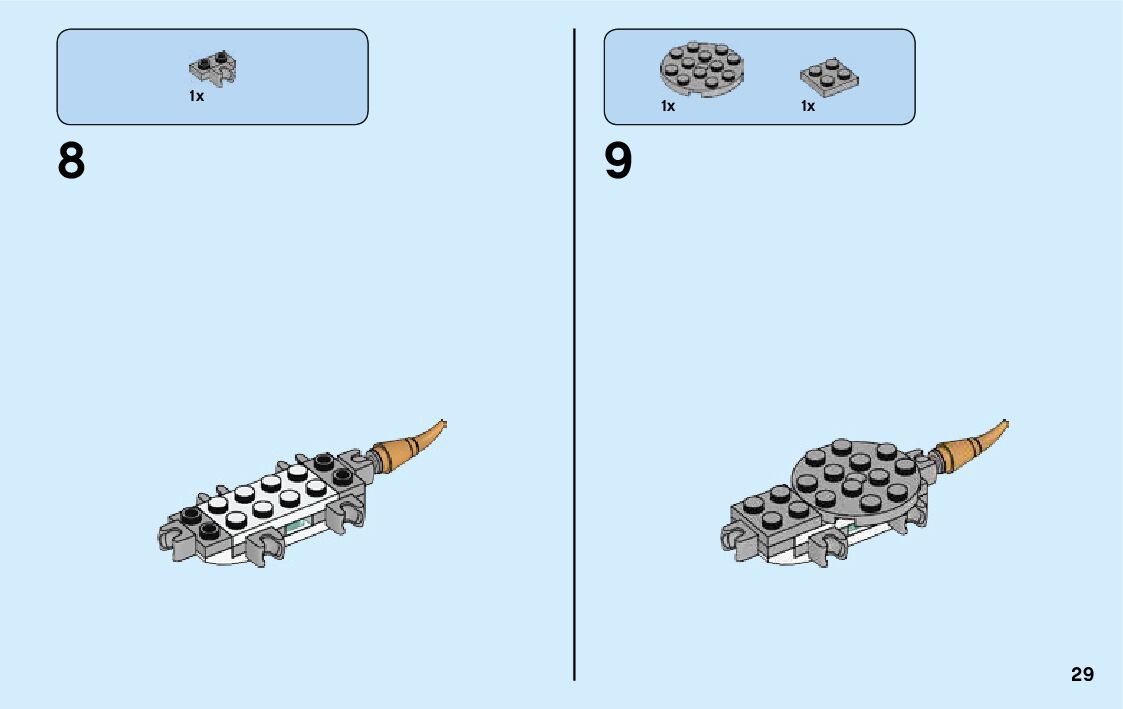 1x

8

1x 1x

9

29