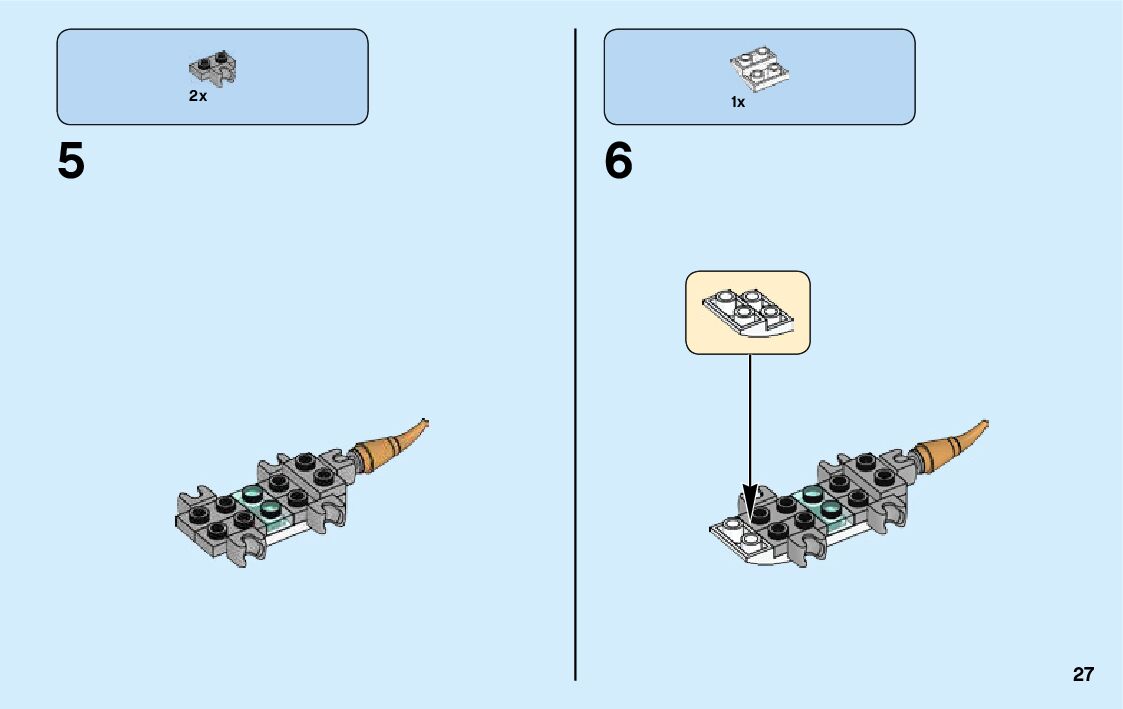 2x

5

1x

6

27