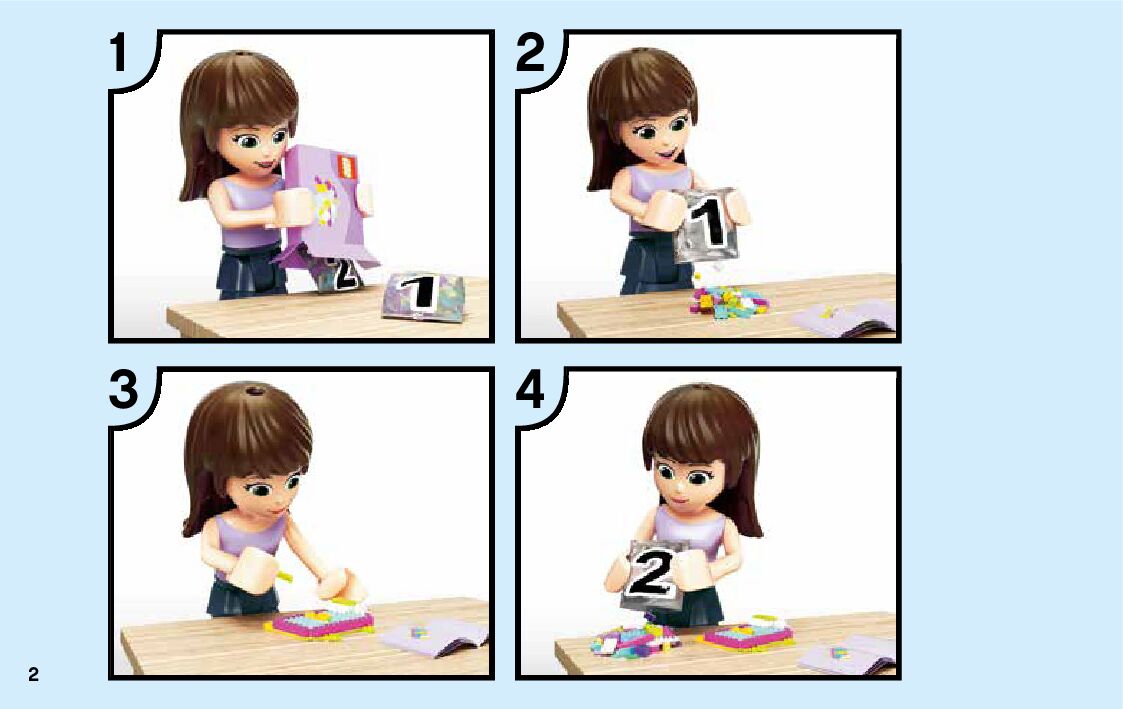 1

2

1

2

1

3

4

2

2