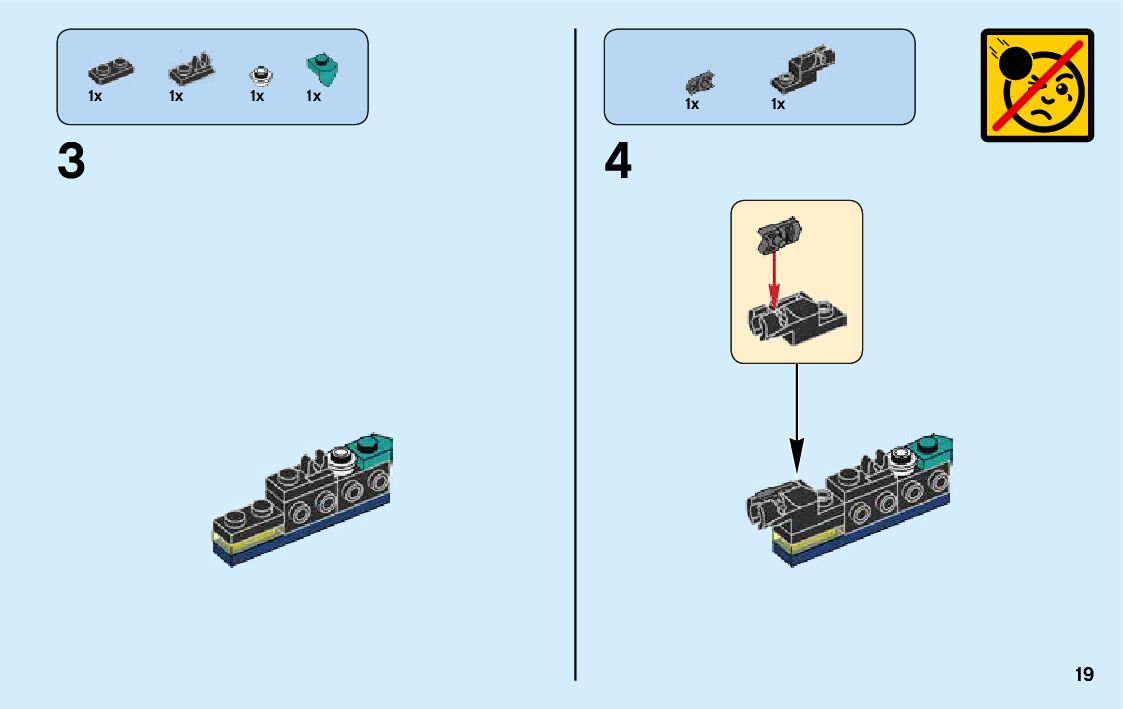 1x 1x 1x 1x

3

1x 1x

4

19