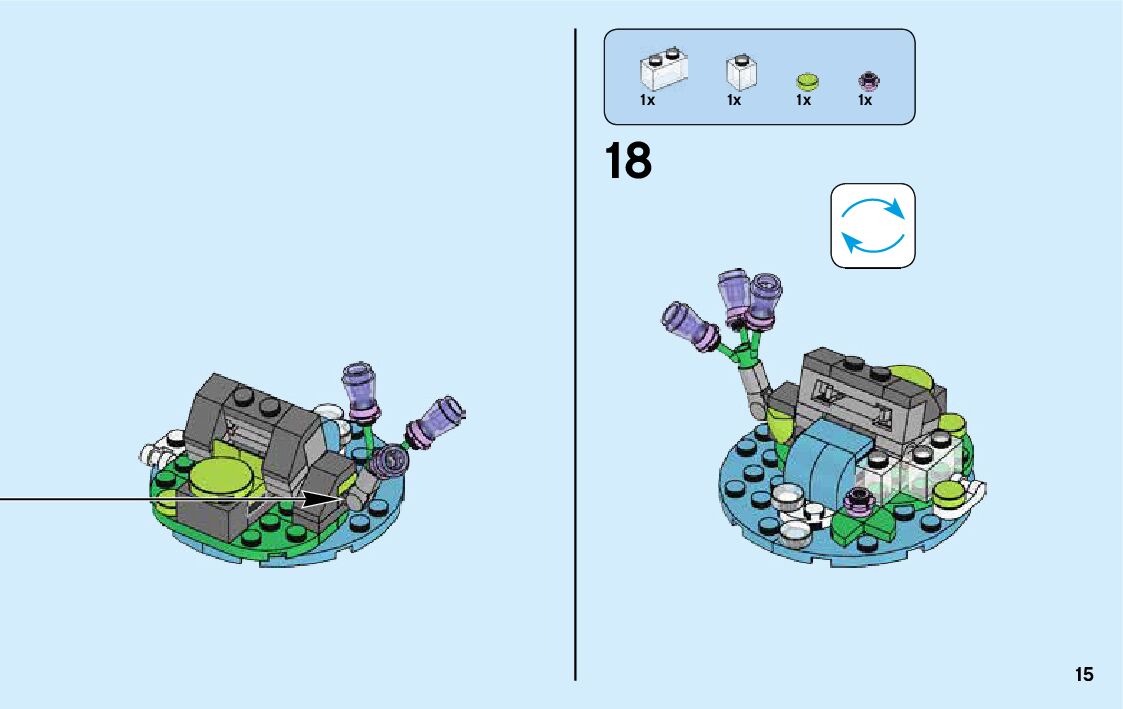 1x 1x 1x 1x

18

15