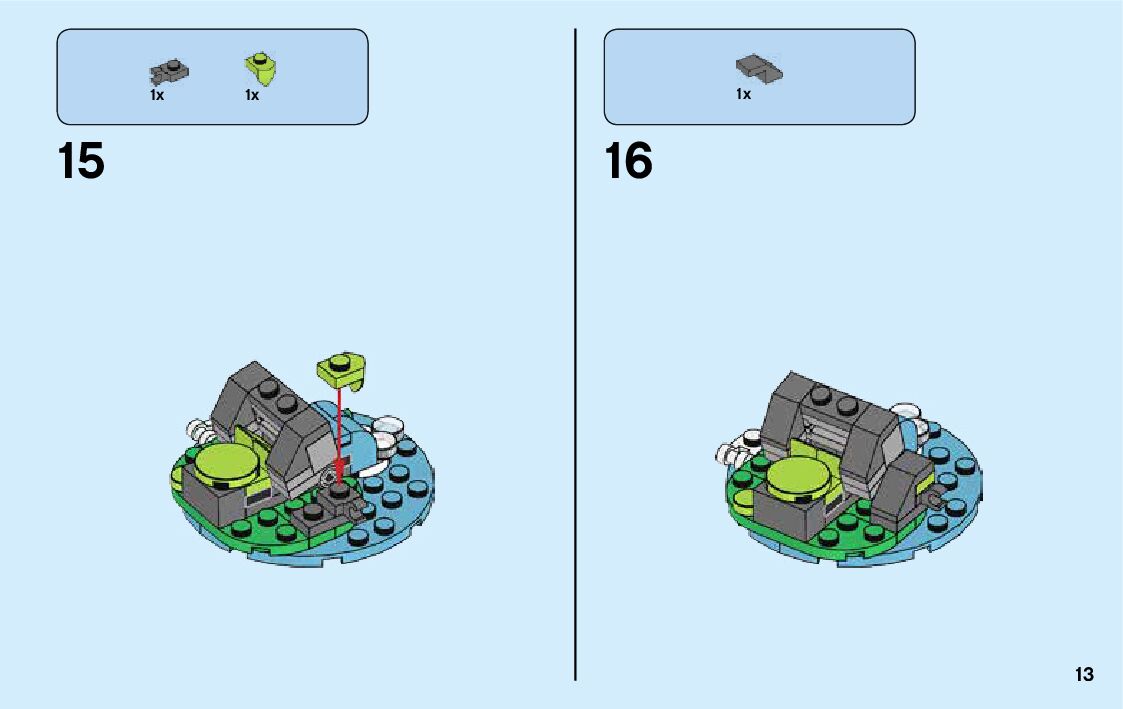 1x 1x

15

1x

16

13