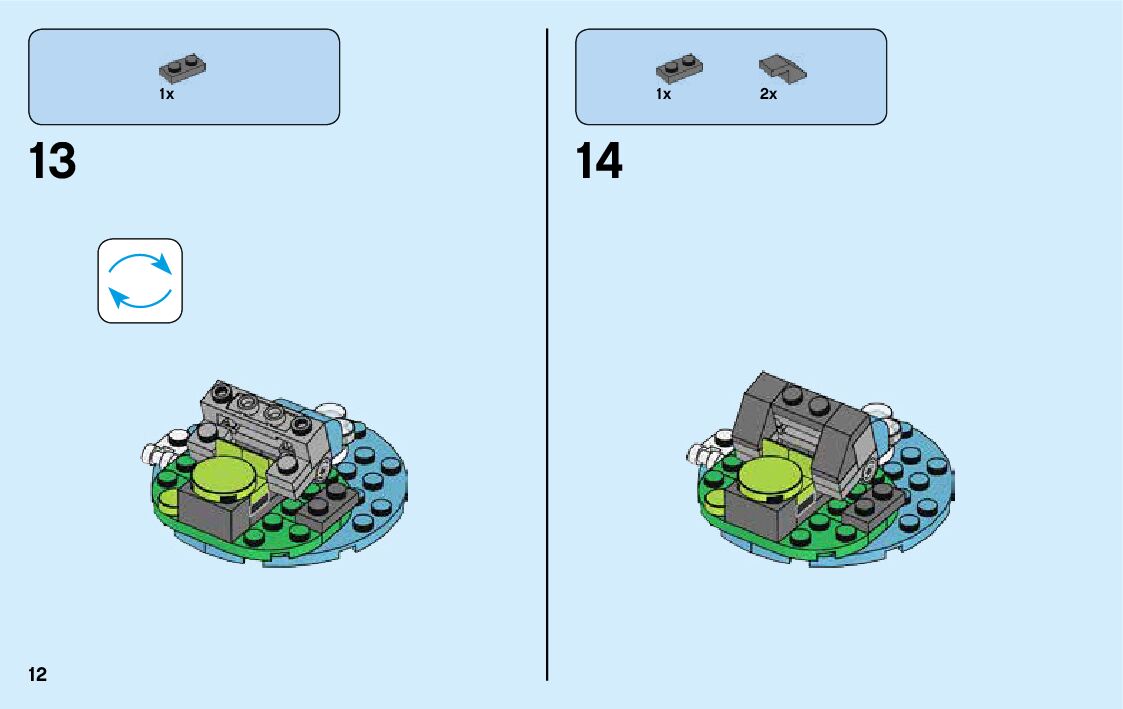 1x

13

12

1x

2x

14