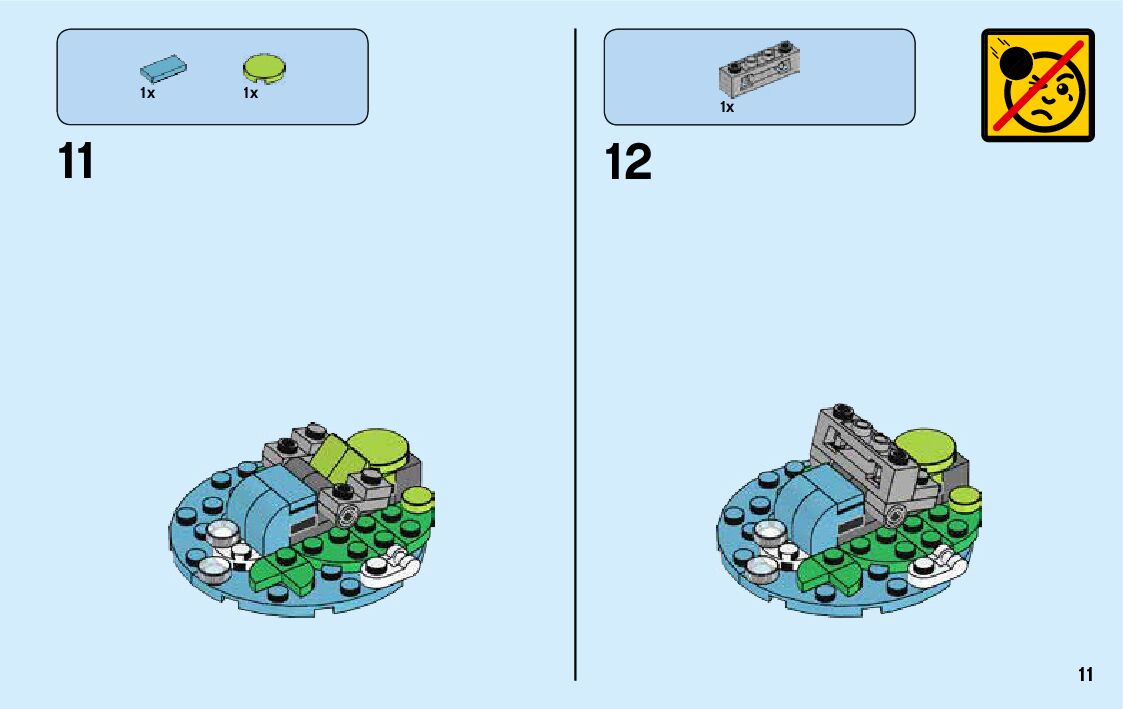 1x 1x

11

1x

12

11