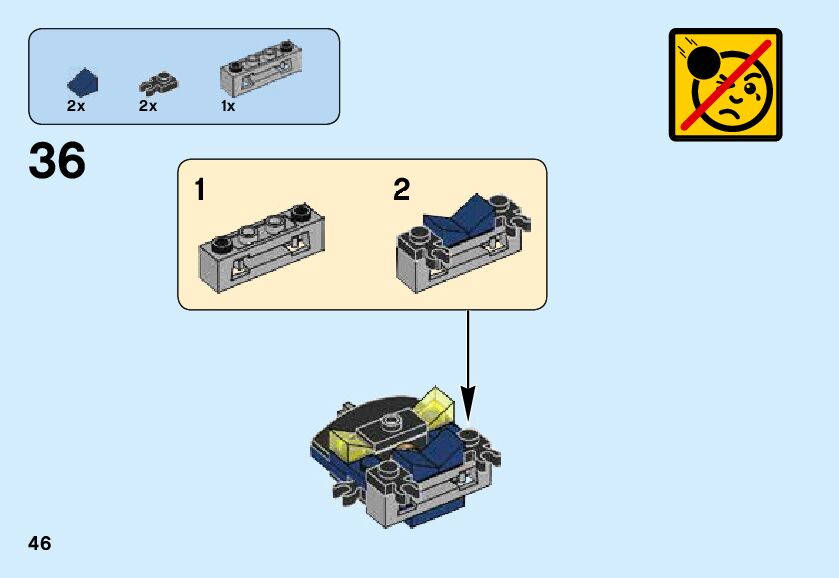 2x 2x 1x

36

1

2

46