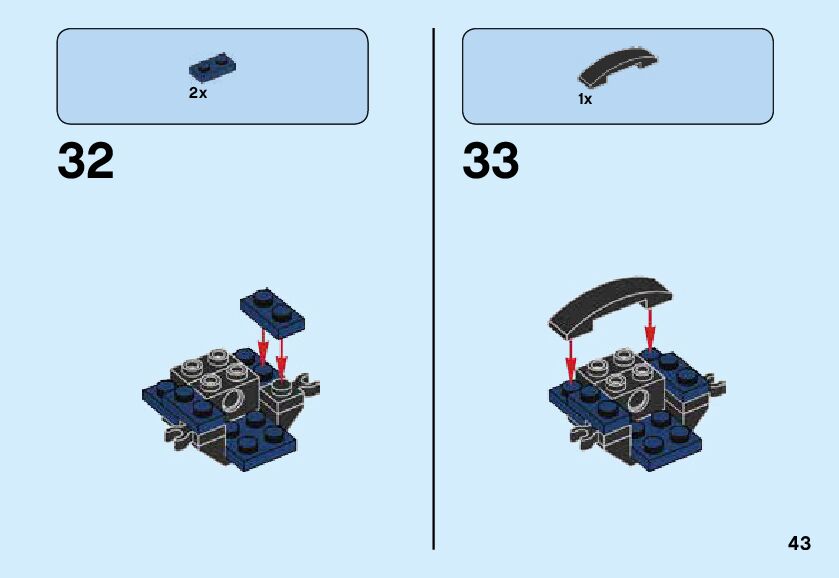 2x

32

1x

33

43