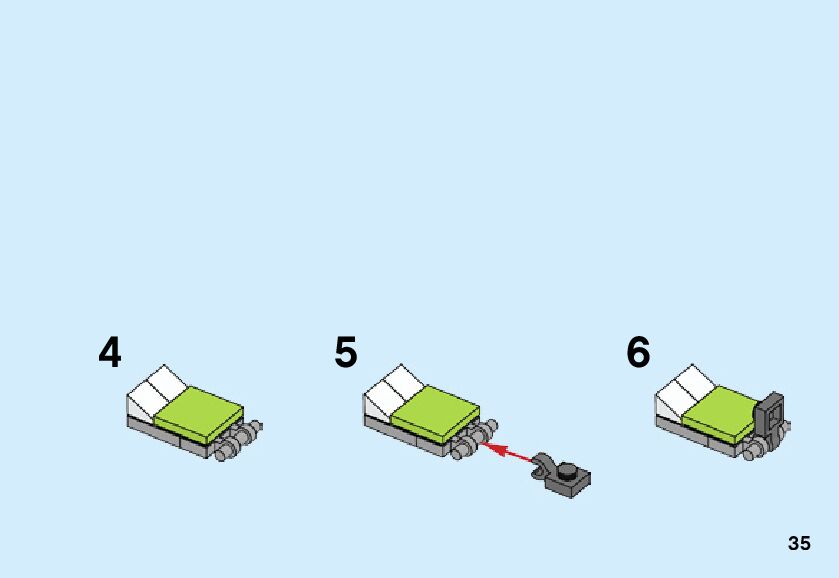 4

5

6

35