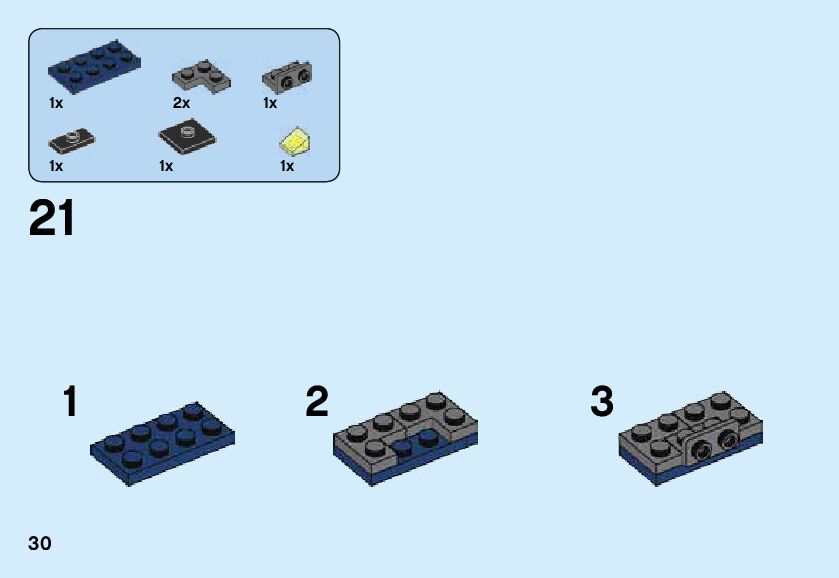 1x
2x
1x
1x
1x
1x

21

1
2
3

30