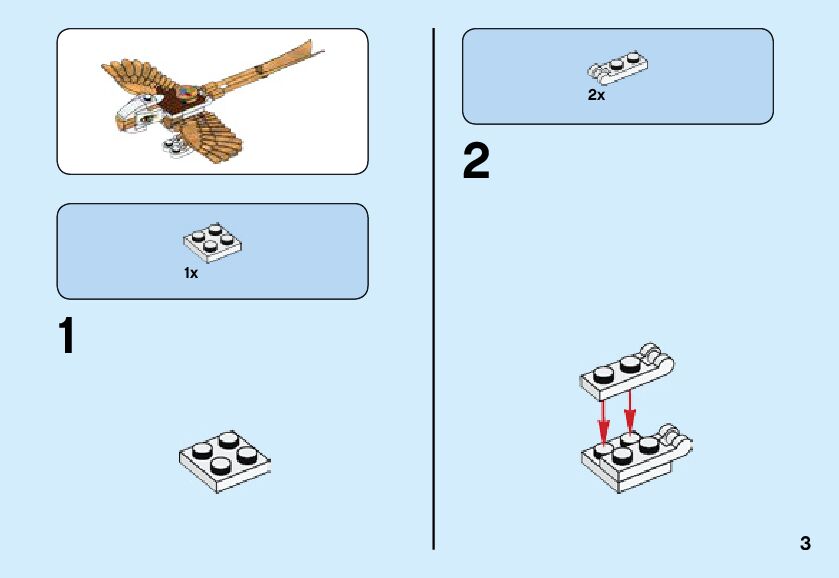 1x

1

2x

2

3