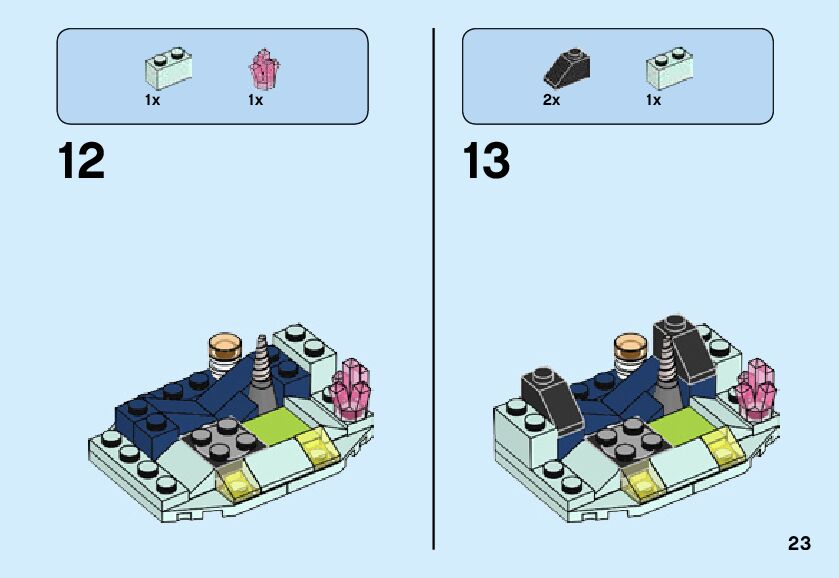 1x 1x

12

2x 1x

13

23