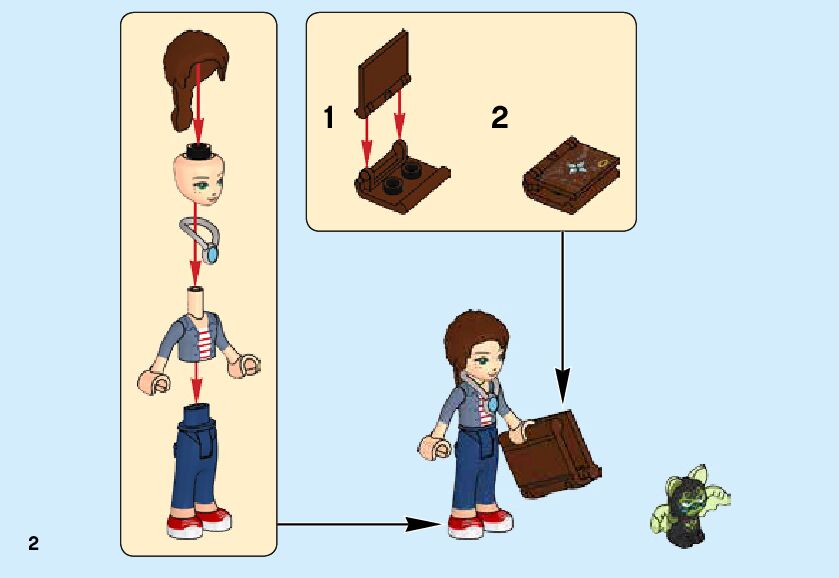 1

2

2