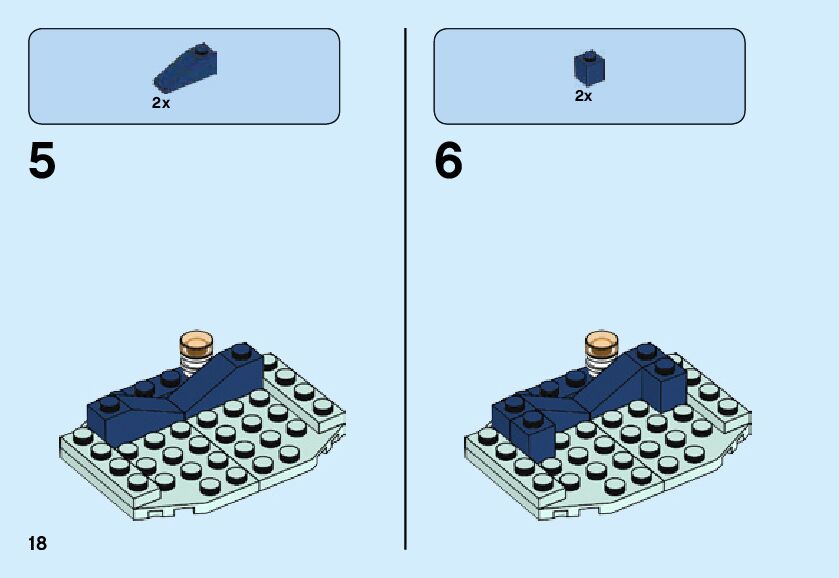 2x

5

2x

6

18