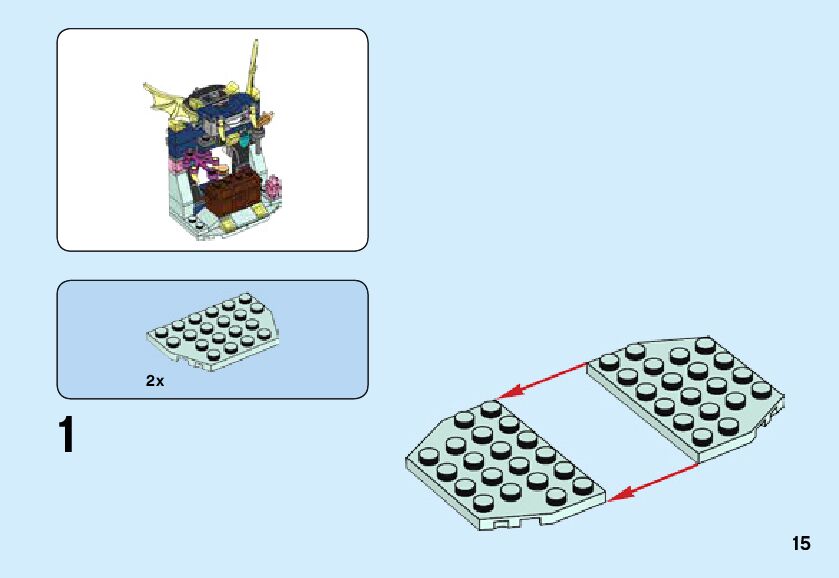 2x

1

15