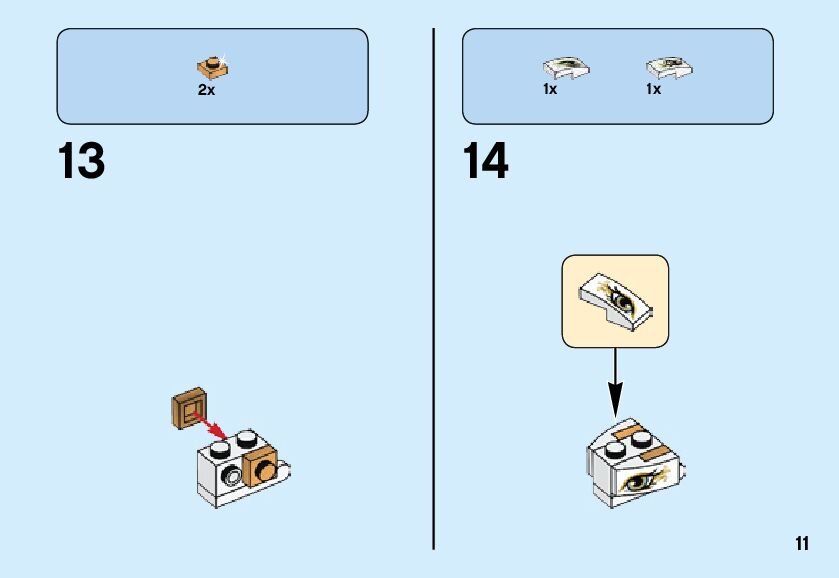 2x

13

1x 1x

14

11