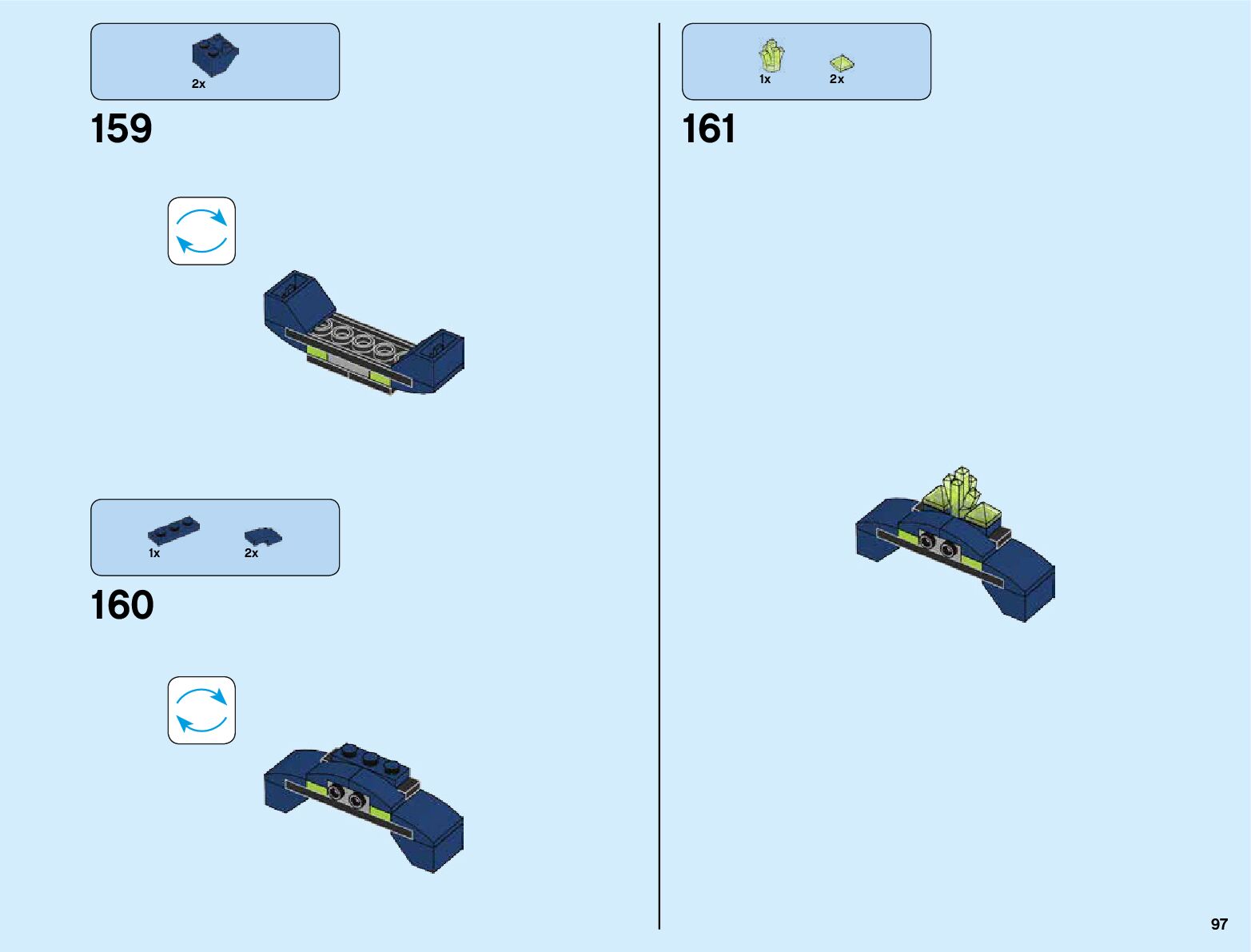 2x

159

1x 2x

160

1x 2x

161

97