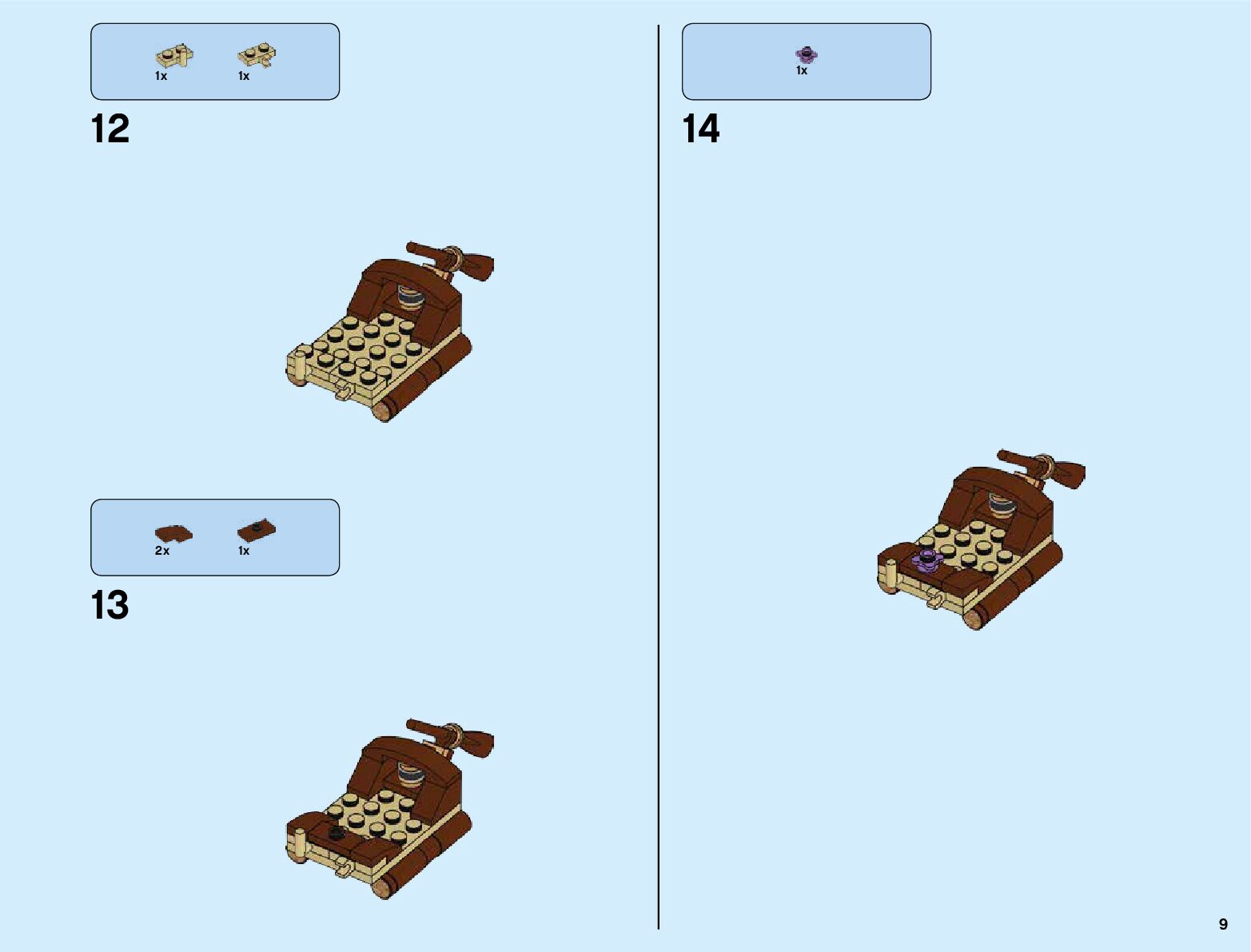 1x 1x

12

2x 1x

13

1x

14

9