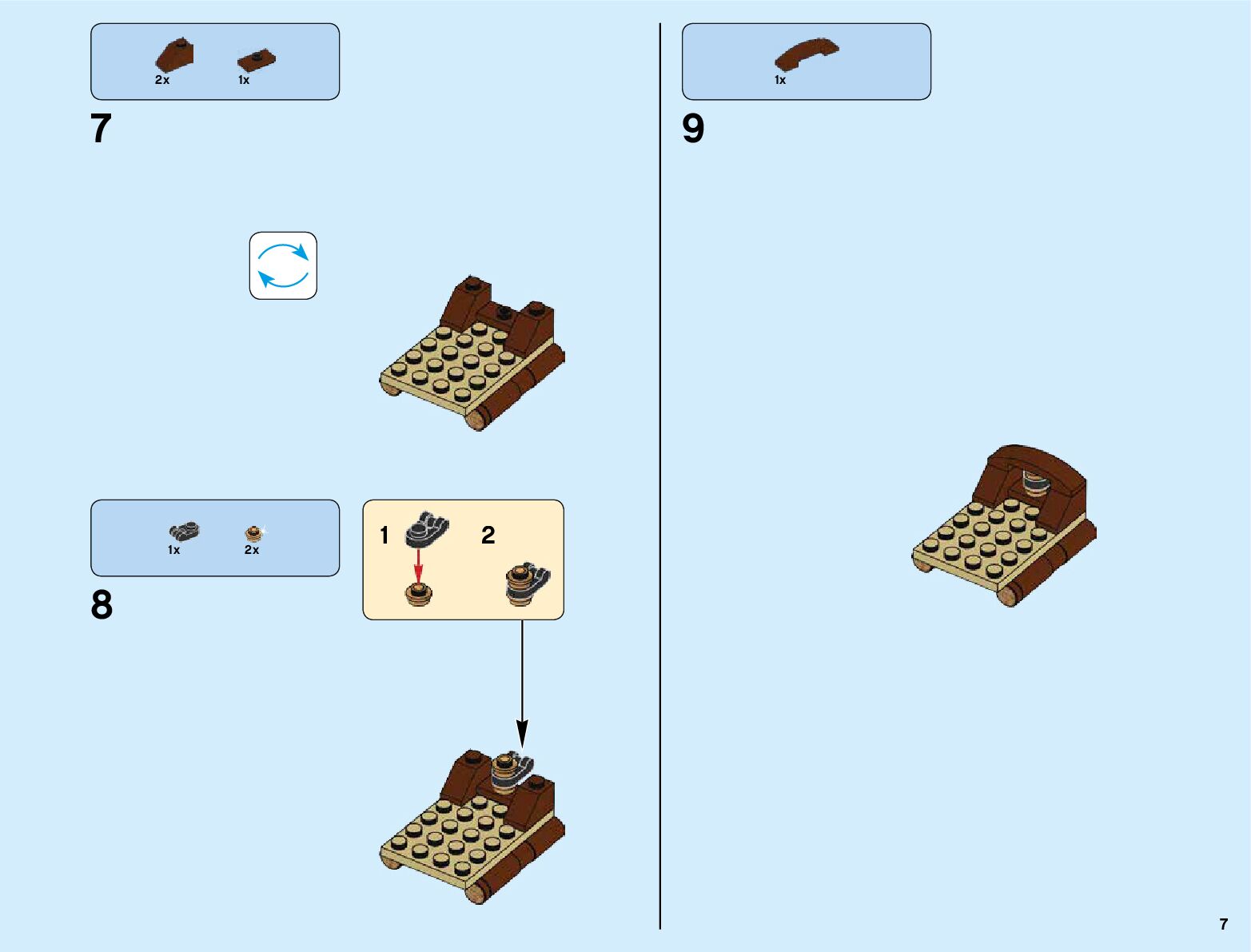 2x 1x

7

1x 2x

8

1

2

1x

9

7