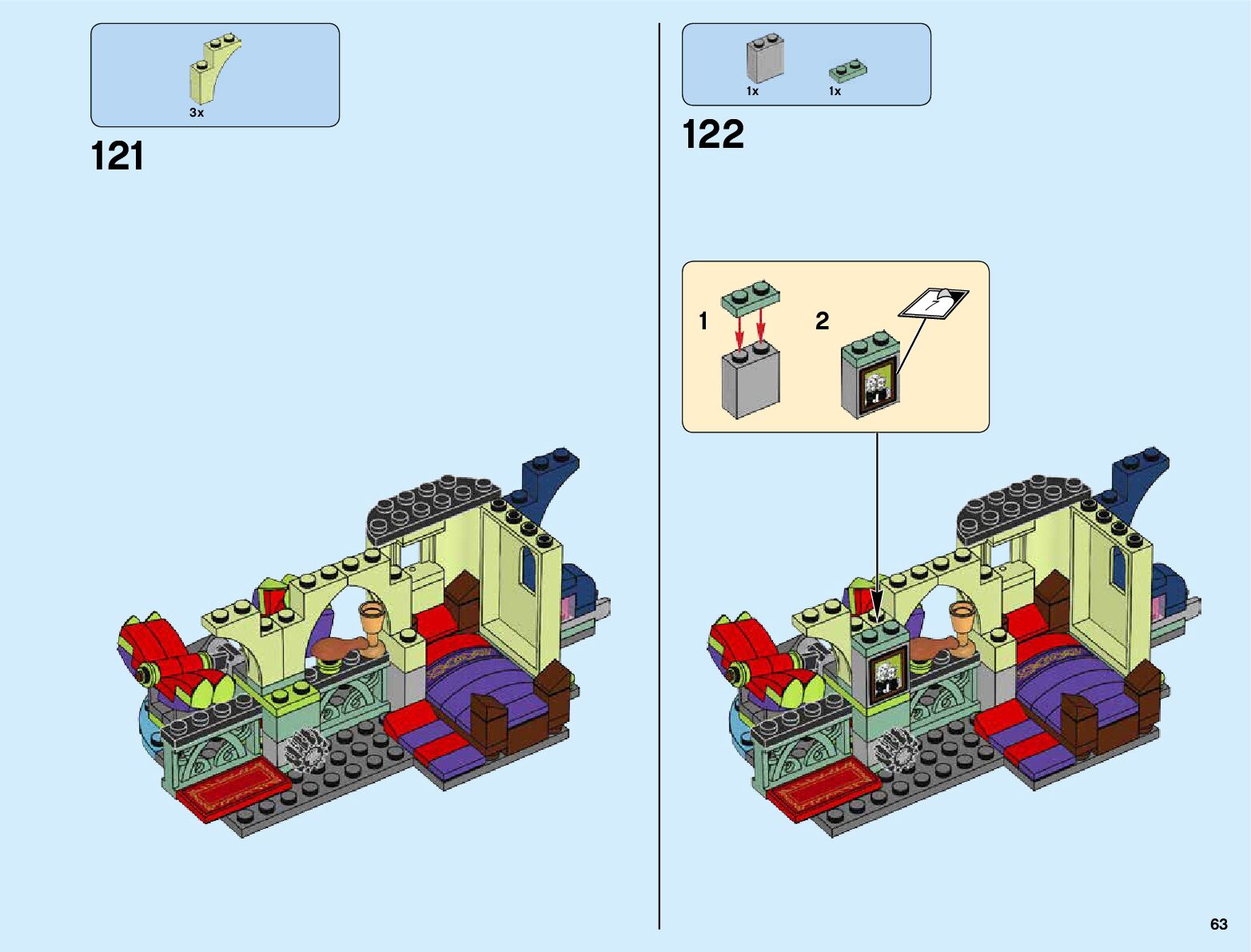 3x

121

1x

1x

122

1

2

7

63