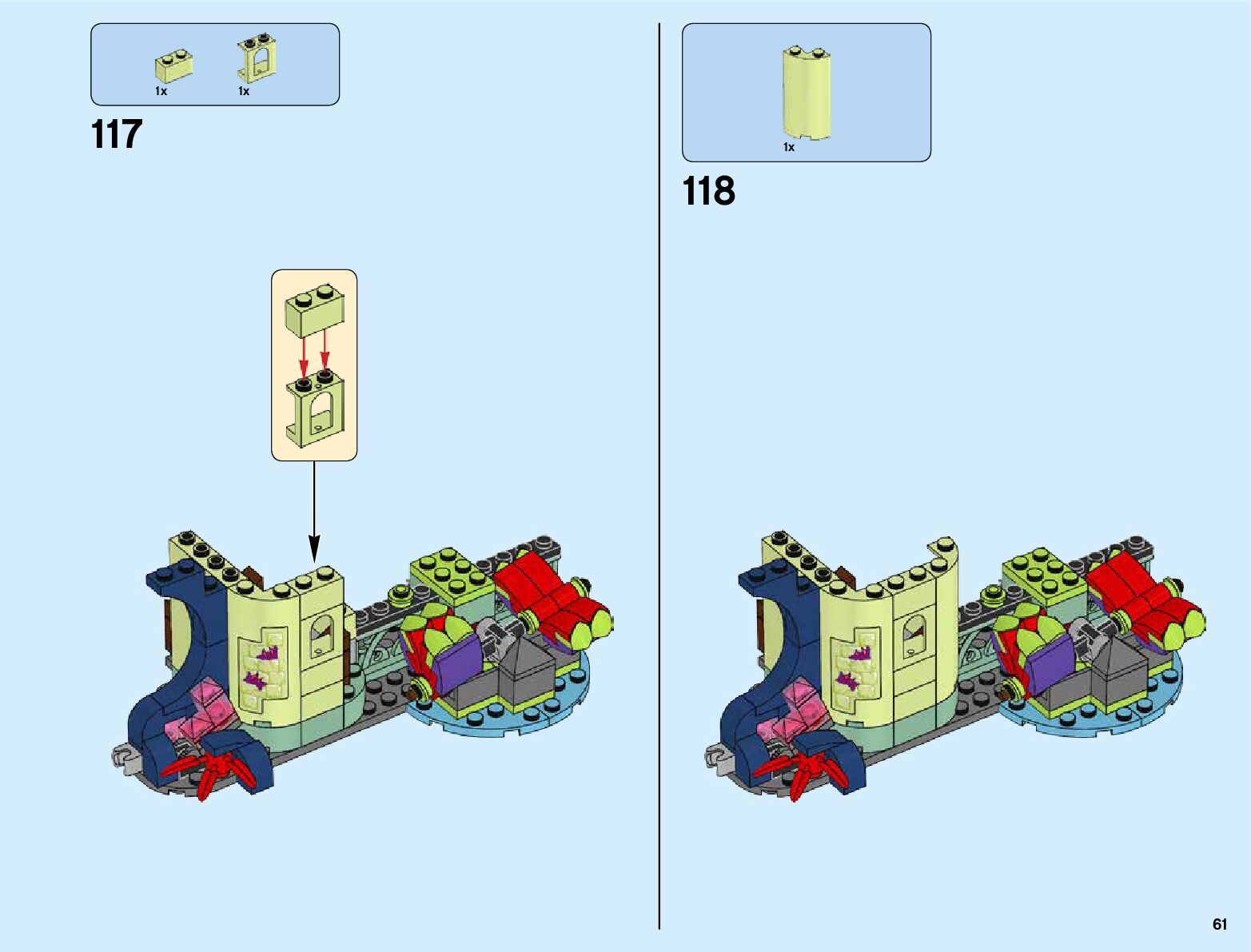 1x 1x

117

1x

118

61