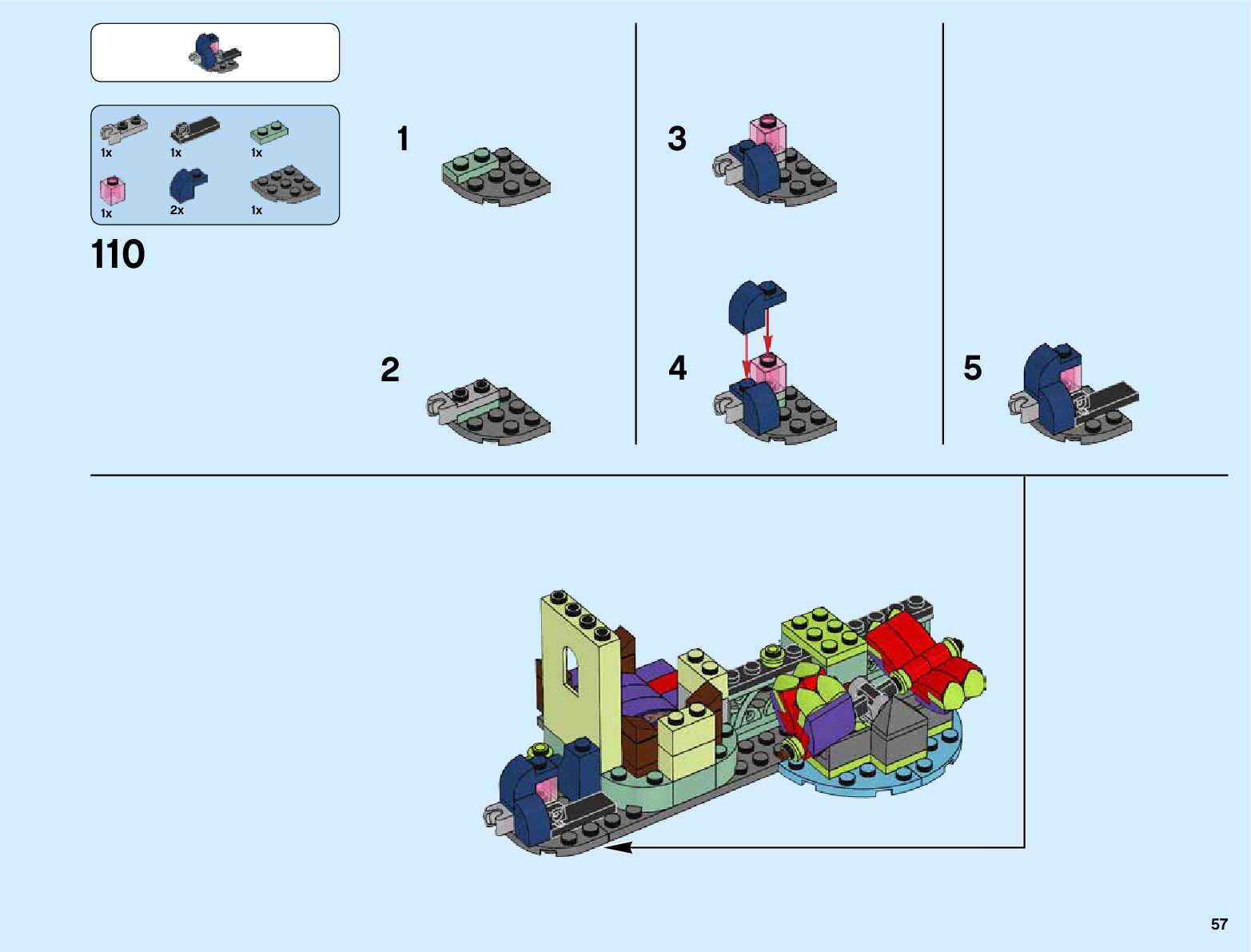 1x 1x 1x
1x 2x 1x

110

1

2

3

4

5

57