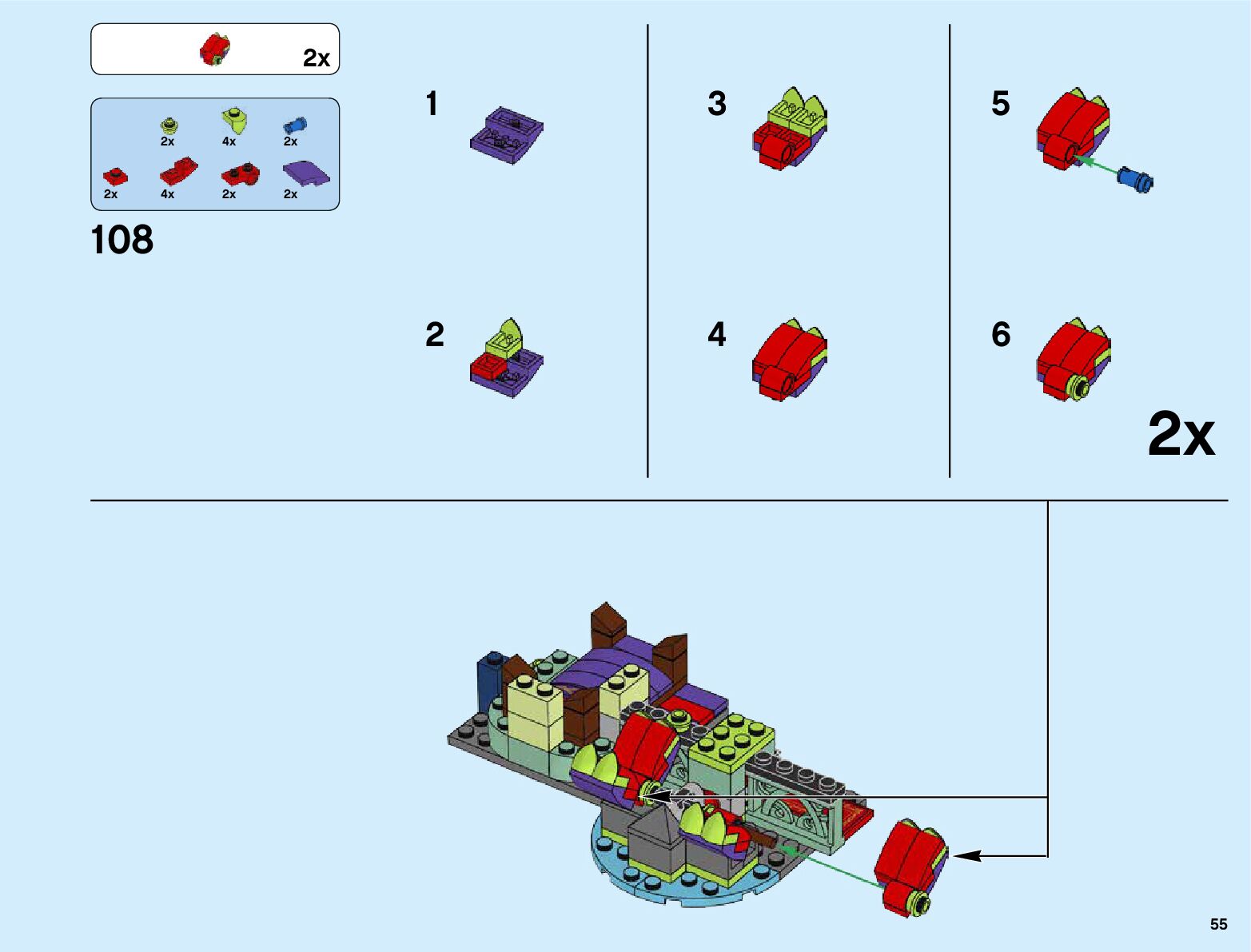 2x

2x 4x 2x
2x 4x 2x 2x

108

1

2

3

4

5

6

2x

55