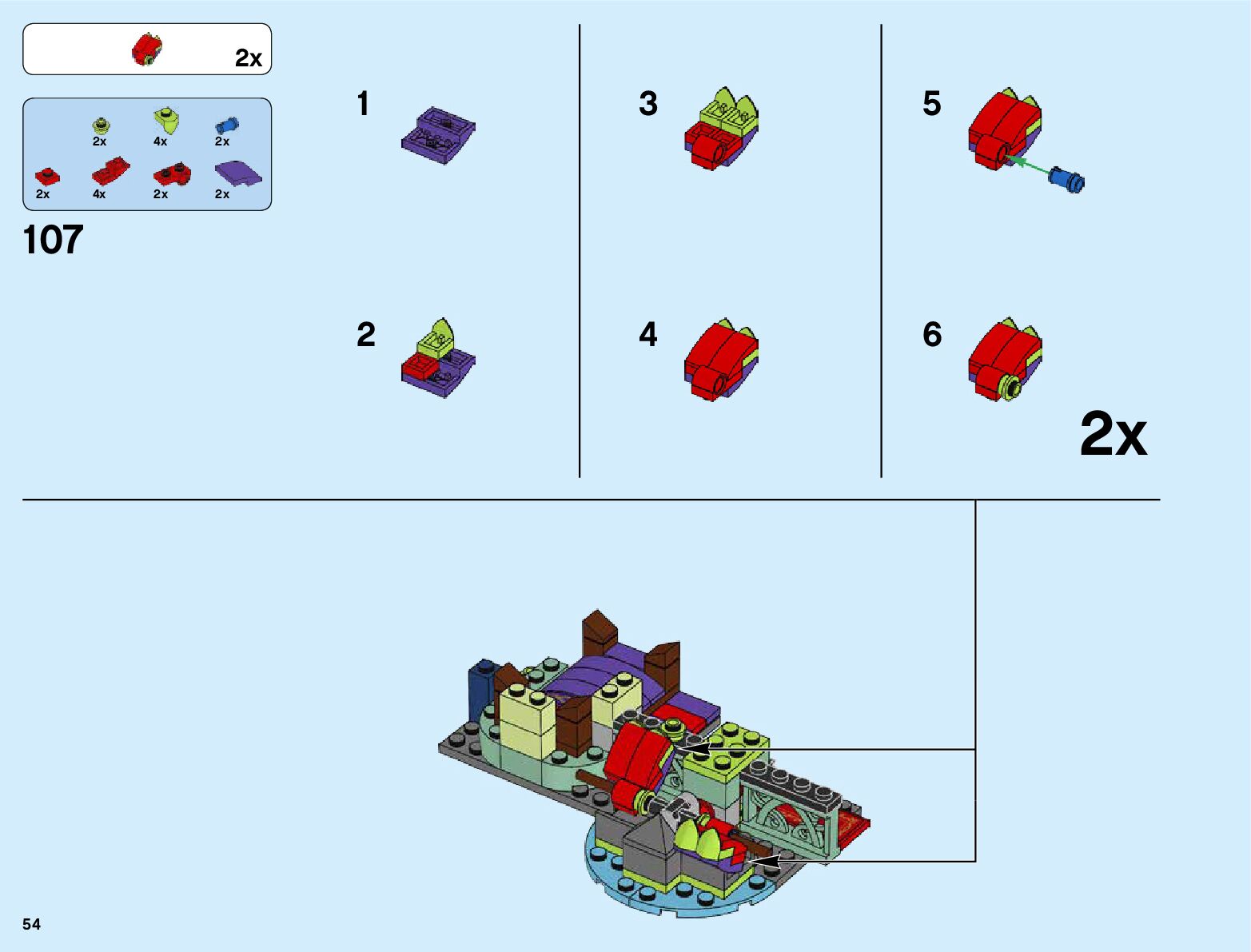 2x

2x 4x 2x
2x 4x 2x 2x

107

1

2

3

4

5

6

2x

54