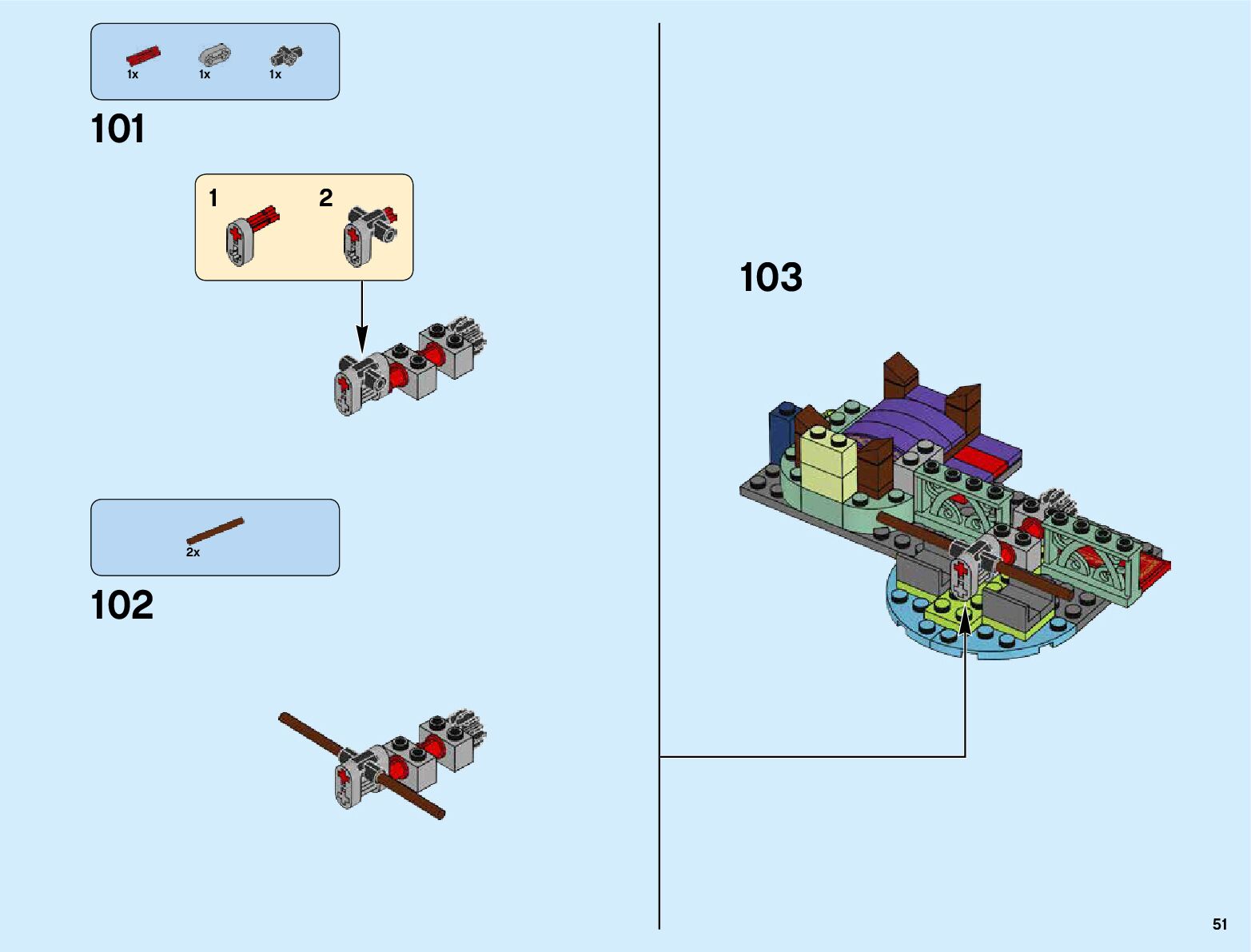 1x 1x 1x

101

1 2

2x

102

103

51