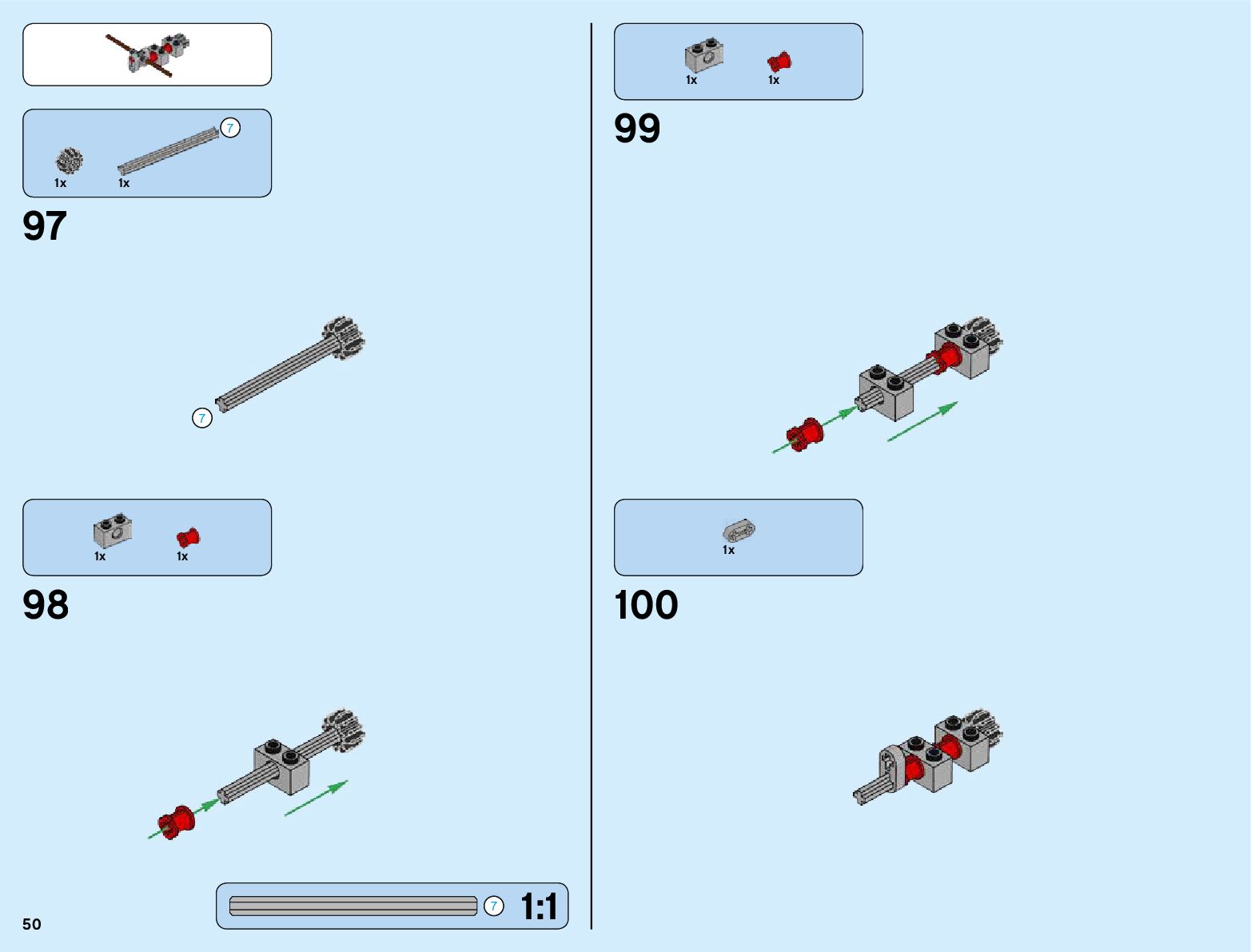 7
1x 1x

97

7

1x 1x

98

7 1:1

50

1x 1x

99

1x

100