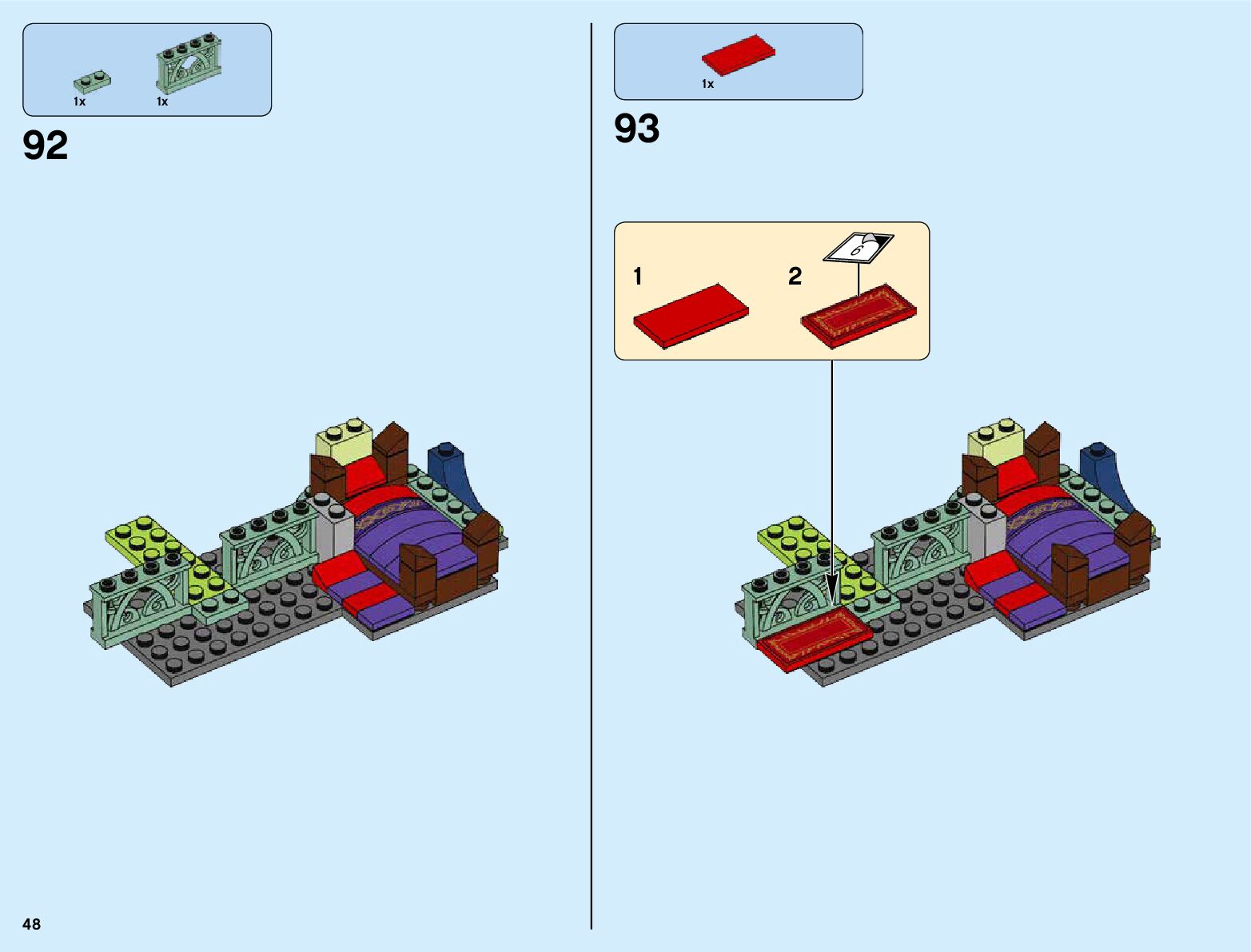 1x 1x

92

1x

93

1

2

6

48