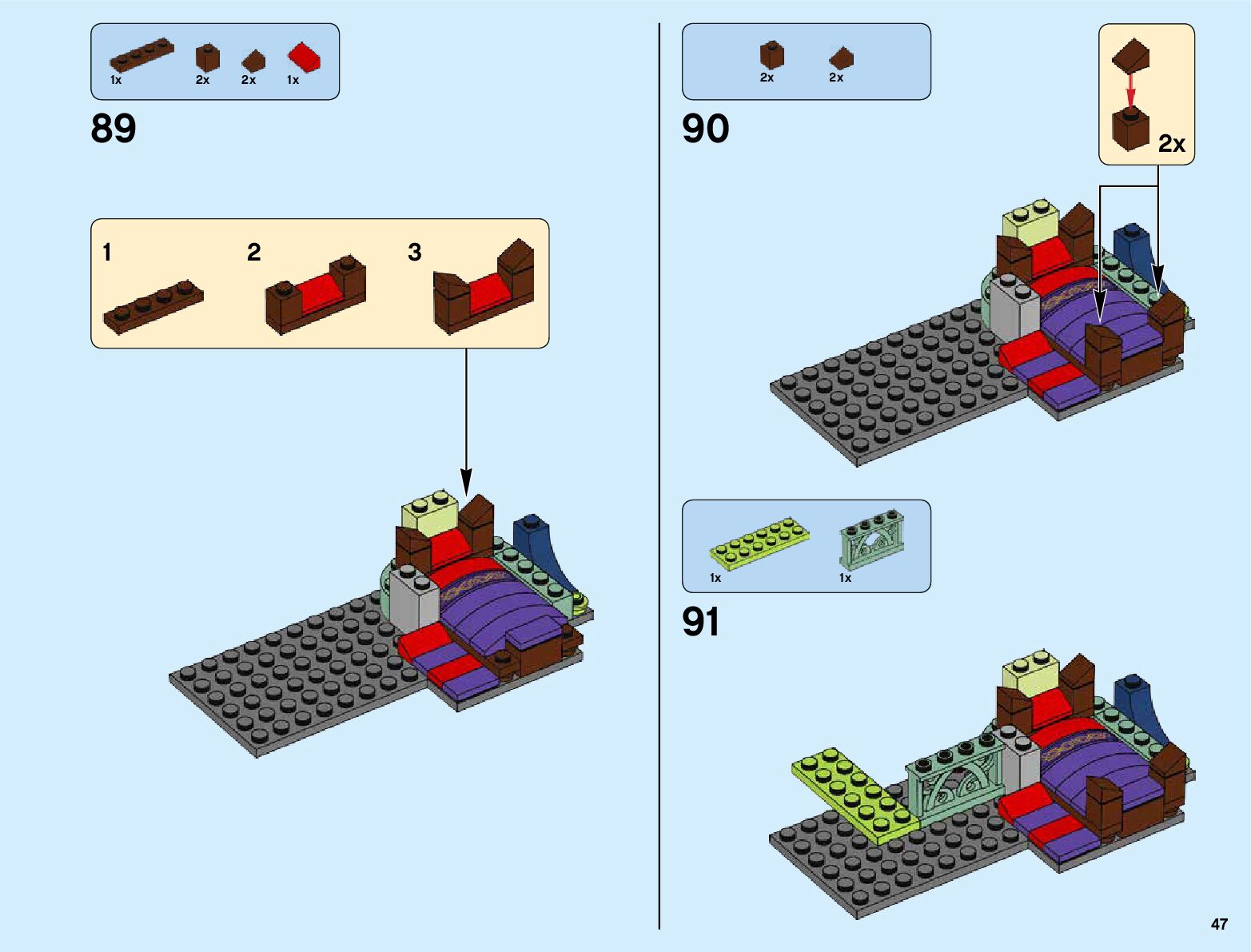 1x 2x 2x 1x

89

1 2 3

2x 2x

90

2x

1x 1x

91

47