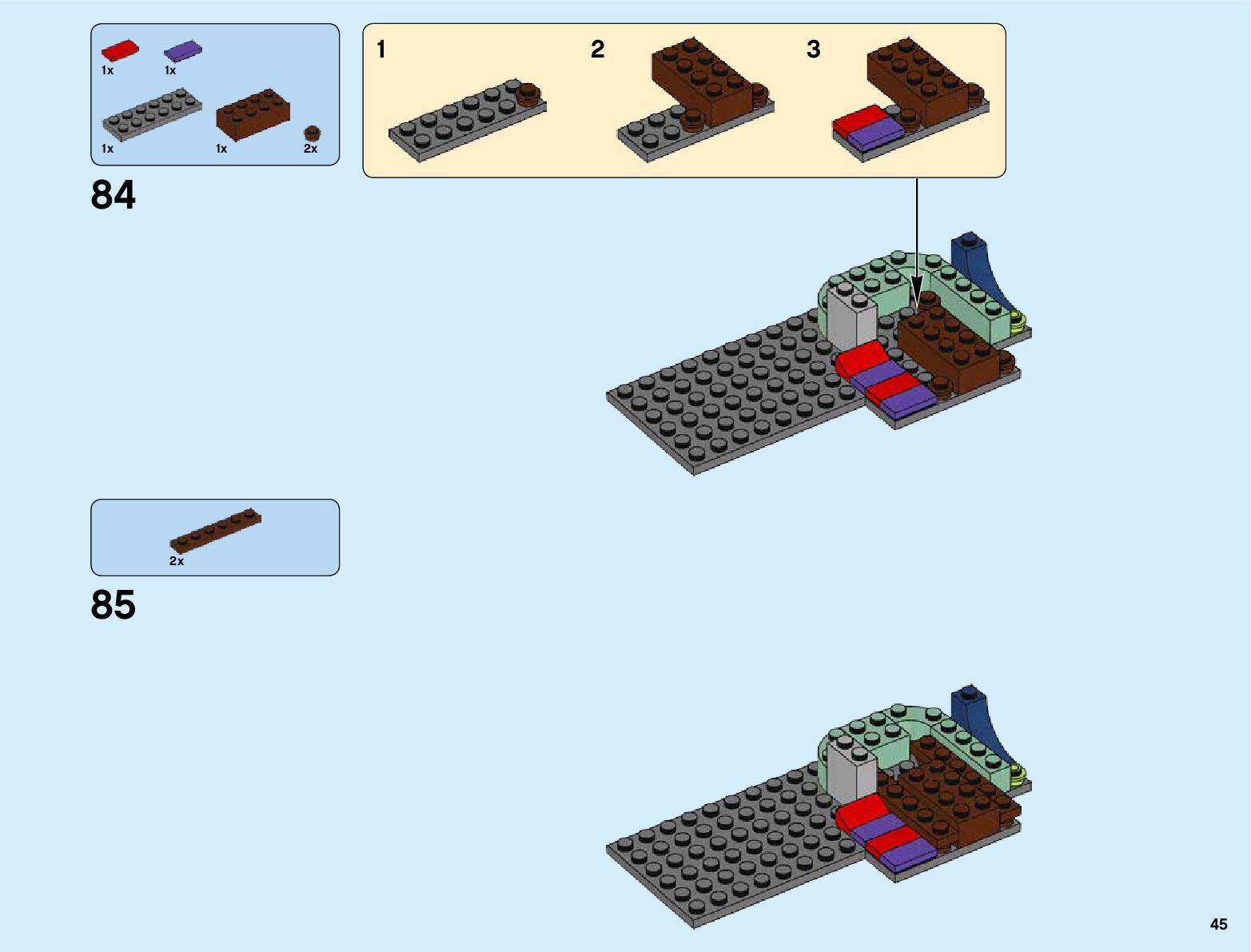 1x 1x

1x 1x 2x

84

1

2

3

2x

85

45