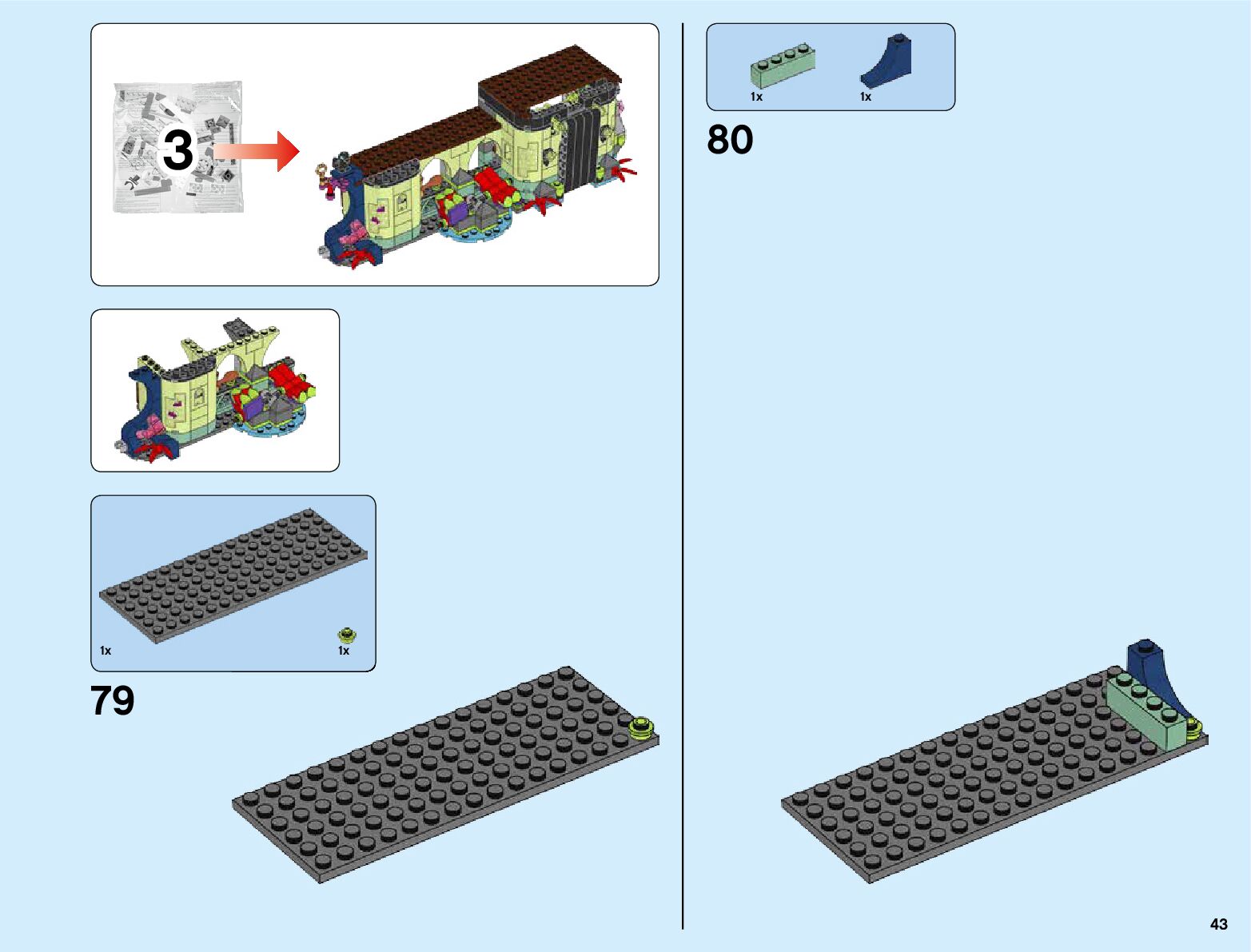 3

1x

1x

79

1x

1x

80

43