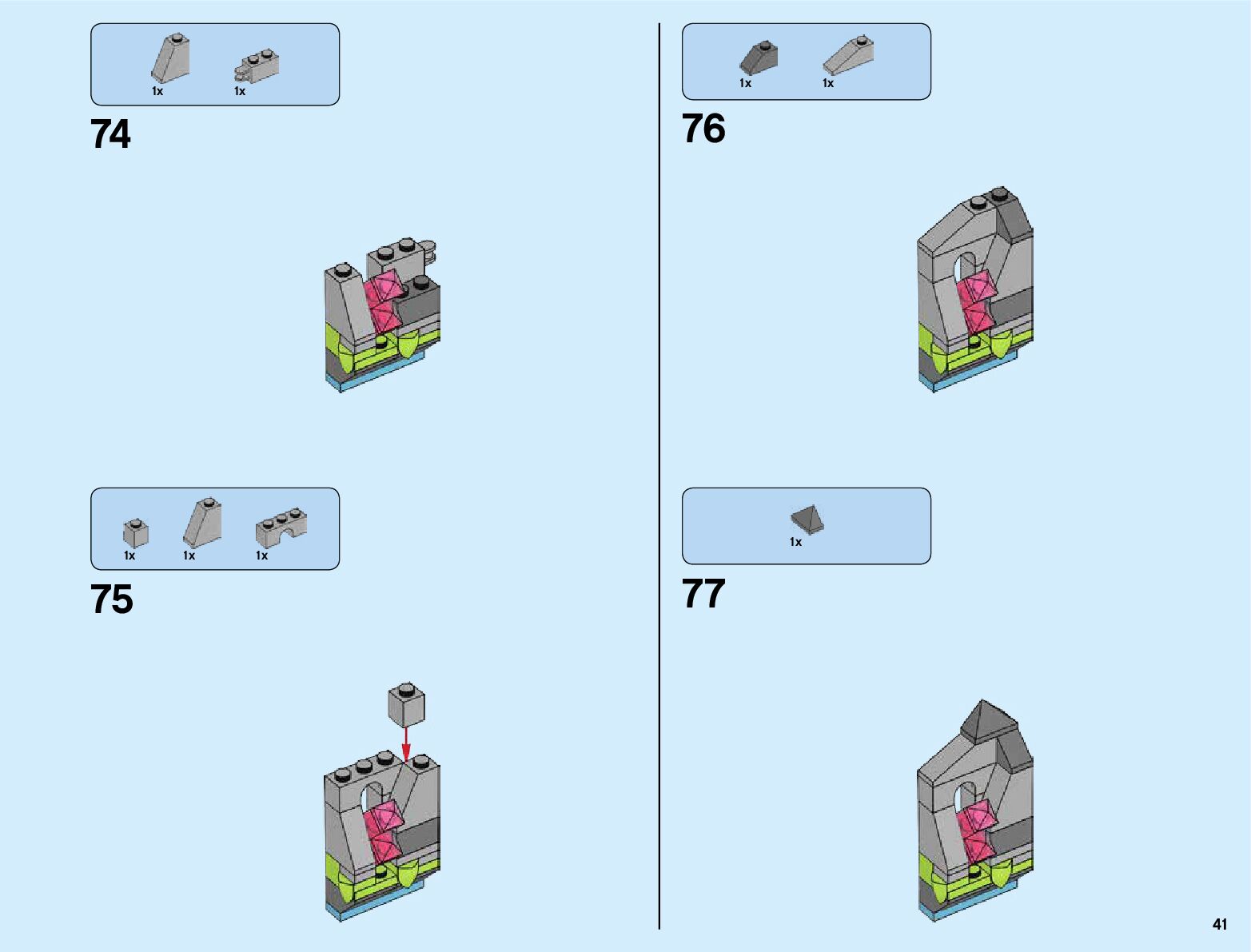 1x 1x

74

1x 1x 1x

75

1x 1x

76

1x

77

41