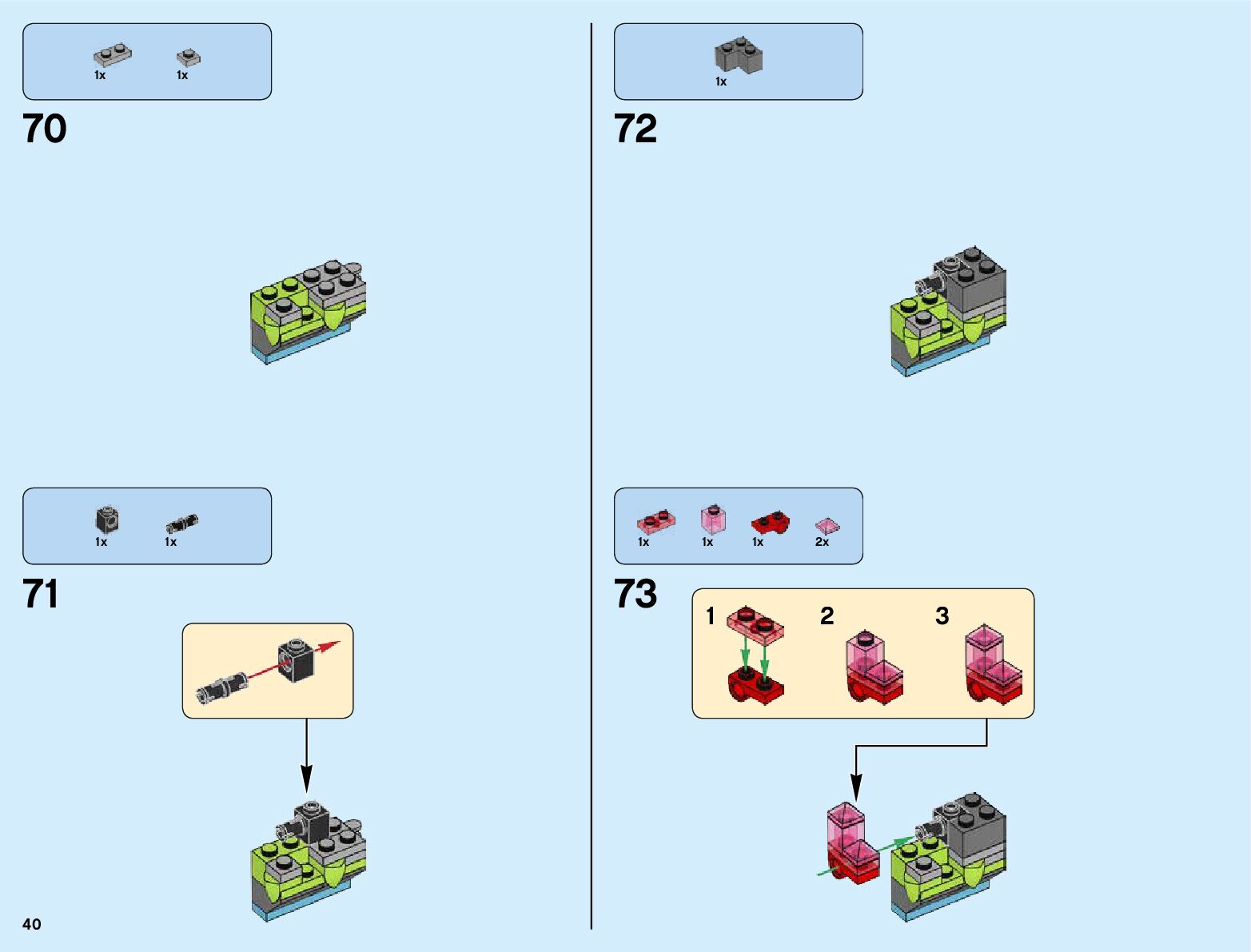 1x 1x

70

1x 1x

71

40

1x

72

1x 1x 1x 2x

73

1

2

3